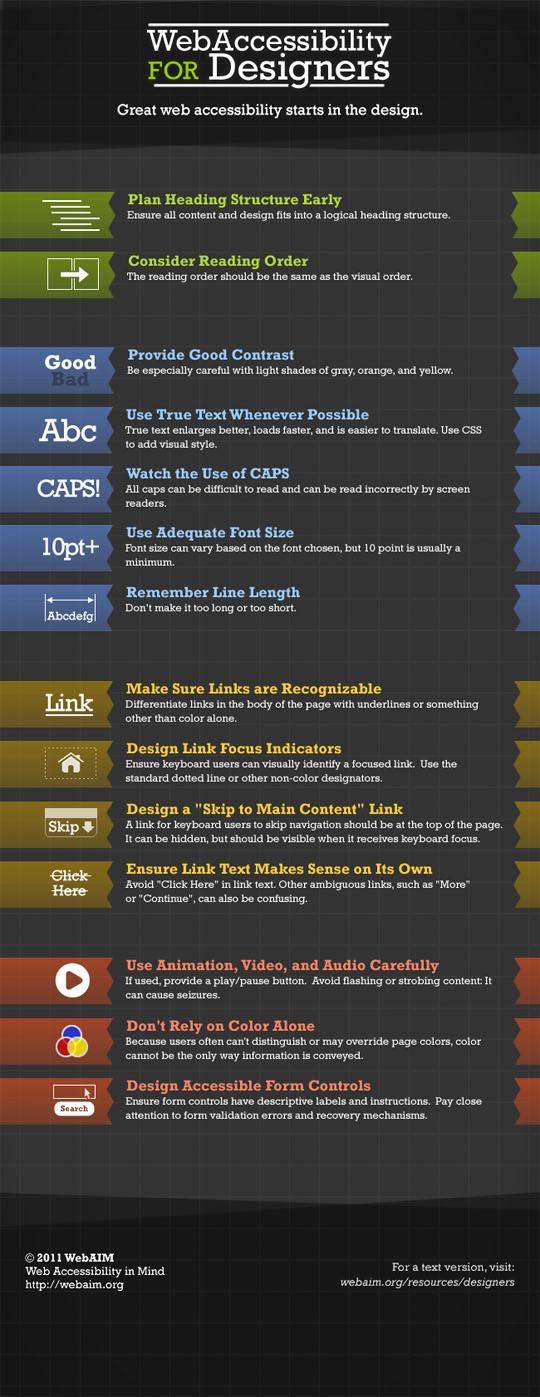 WebAccessibility FOR Designers

Great web accessibility starts in the design.

Plan Heading Structure Early
Ensure all content and design fits into a logical heading structure.

Consider Reading Order
The reading order should be the same as the visual order.

Good
Bad
Provide Good Contrast
Be especially careful with light shades of gray, orange, and yellow.

Abc
Use True Text Whenever Possible
True text enlarges better, loads faster, and is easier to translate. Use CSS to add visual style.

CAPS!
Watch the Use of CAPS
All caps can be difficult to read and can be read incorrectly by screen readers.

10pt+
Use Adequate Font Size
Font size can vary based on the font chosen, but 10 point is usually a minimum.

Abcdefg
Remember Line Length
Don't make it too long or too short.

Link
Make Sure Links are Recognizable
Differentiate links in the body of the page with underlines or something other than color alone.

Design Link Focus Indicators
Ensure keyboard users can visually identify a focused link. Use the standard dotted line or other non-color designators.

Skip
Design a "Skip to Main Content" Link
A link for keyboard users to skip navigation should be at the top of the page. It can be hidden, but should be visible when it receives keyboard focus.

Click Here
Ensure Link Text Makes Sense on Its Own
Avoid "Click Here" in link text. Other ambiguous links, such as "More" or "Continue", can also be confusing.

Use Animation, Video, and Audio Carefully
If used, provide a play/pause button. Avoid flashing or strobing content: It can cause seizures.

Don't Rely on Color Alone
Because users often can't distinguish or may override page colors, color cannot be the only way information is conveyed.

Search
Design Accessible Form Controls
Ensure form controls have descriptive labels and instructions. Pay close attention to form validation errors and recovery mechanisms.

© 2011 WebAIM
Web Accessibility in Mind
http://webaim.org

For a text version, visit:
webaim.org/resources/designers