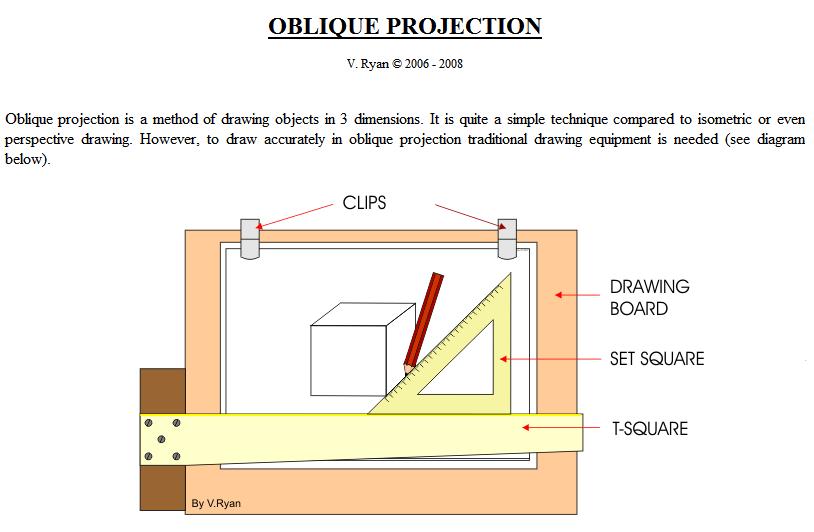 OBLIQUE PROJECTION

V. Ryan © 2006 - 2008

Oblique projection is a method of drawing objects in 3 dimensions. It is quite a simple technique compared to isometric or even perspective drawing. However, to draw accurately in oblique projection traditional drawing equipment is needed (see diagram below).

CLIPS

DRAWING BOARD

SET SQUARE

T-SQUARE

By V.Ryan