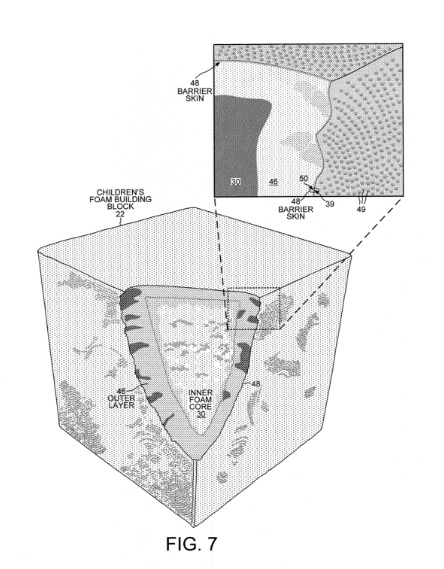 48
BARRIER
SKIN

30

46

50

48
BARRIER
SKIN

39

49

CHILDREN'S
FOAM BUILDING
BLOCK
22

46
OUTER
LAYER

INNER
FOAM
CORE
30

48

FIG. 7