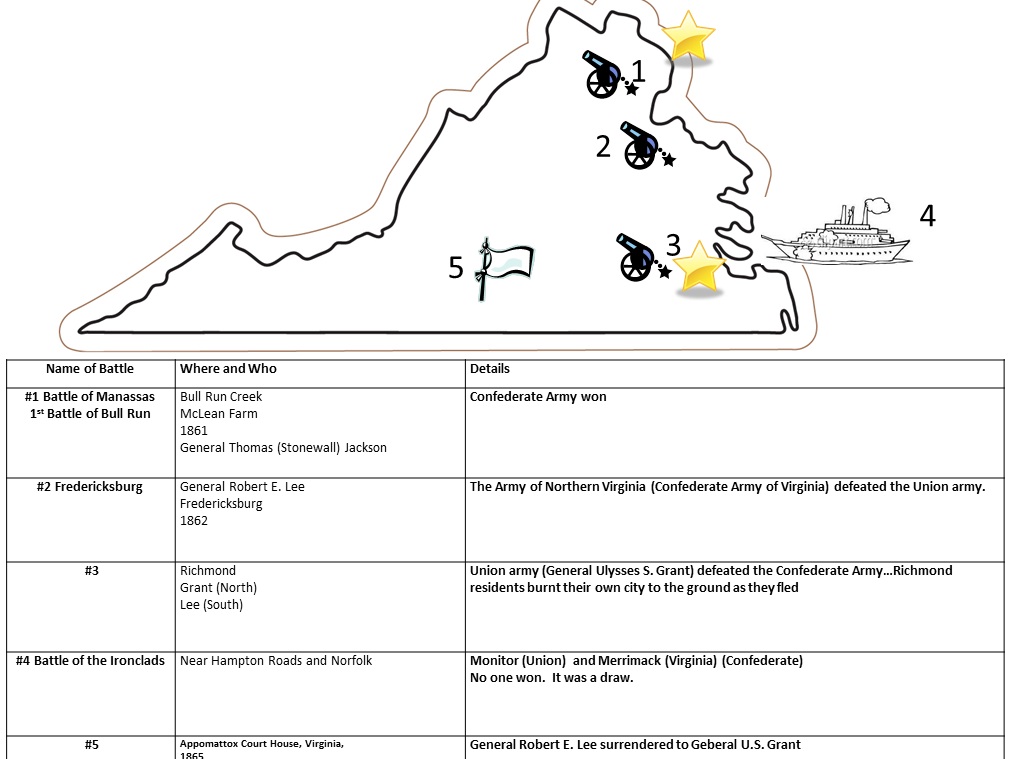 1
2
3
4
5

| Name of Battle | Where and Who | Details |
|---|---|---|
| #1 Battle of Manassas 1st Battle of Bull Run | Bull Run Creek McLean Farm 1861 General Thomas (Stonewall) Jackson | Confederate Army won |
| #2 Fredericksburg | General Robert E. Lee Fredericksburg 1862 | The Army of Northern Virginia (Confederate Army of Virginia) defeated the Union army. |
| #3 | Richmond Grant (North) Lee (South) | Union army (General Ulysses S. Grant) defeated the Confederate Army…Richmond residents burnt their own city to the ground as they fled |
| #4 Battle of the Ironclads | Near Hampton Roads and Norfolk | Monitor (Union) and Merrimack (Virginia) (Confederate) No one won. It was a draw. |
| #5 | Appomattox Court House, Virginia, 1865 | General Robert E. Lee surrendered to Geberal U.S. Grant |