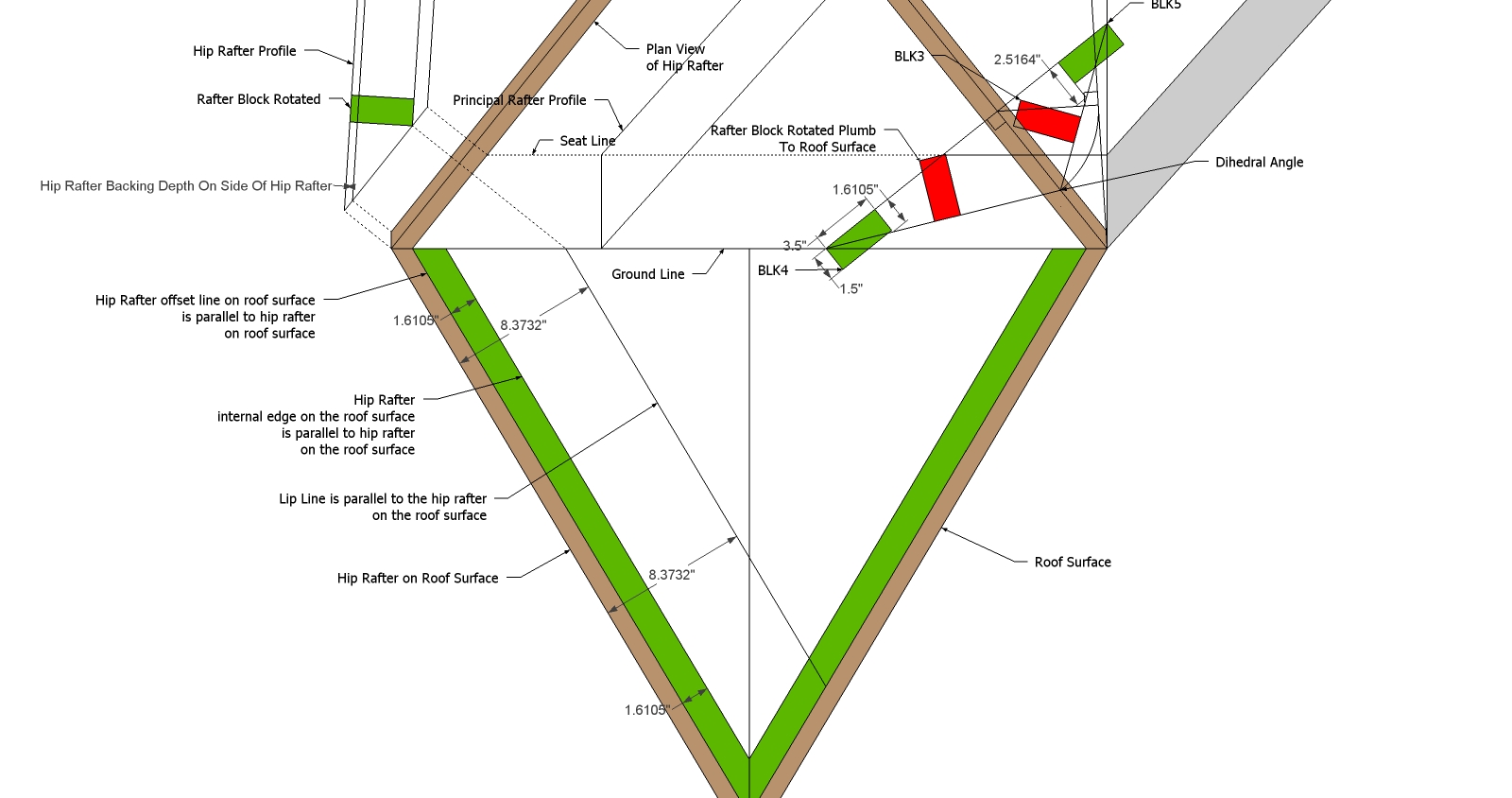 BLK5

Hip Rafter Profile

Plan View
of Hip Rafter

BLK3

2.5164"

Rafter Block Rotated

Principal Rafter Profile

Rafter Block Rotated Plumb
To Roof Surface

Seat Line

Dihedral Angle

Hip Rafter Backing Depth On Side Of Hip Rafter

1.6105"

3.5"

Ground Line

BLK4

1.5"

Hip Rafter offset line on roof surface
is parallel to hip rafter
on roof surface

1.6105"

8.3732"

Hip Rafter
internal edge on the roof surface
is parallel to hip rafter
on the roof surface

Lip Line is parallel to the hip rafter
on the roof surface

Roof Surface

Hip Rafter on Roof Surface

8.3732"

1.6105"