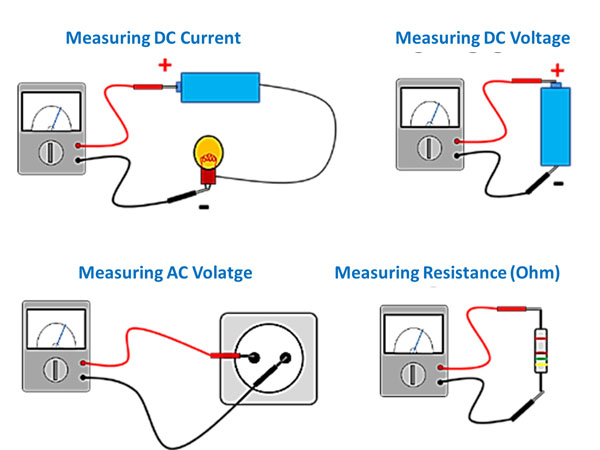 Measuring DC Current

+

-

Measuring DC Voltage

+

-

Measuring AC Volatge

Measuring Resistance (Ohm)