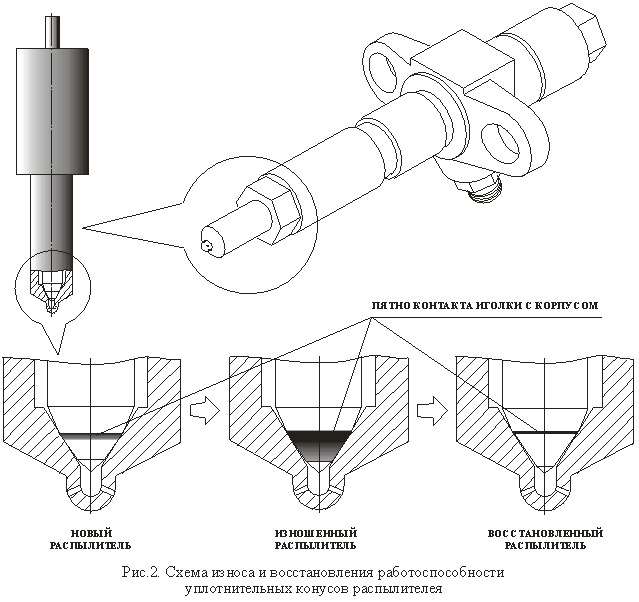 ПЯТНО КОНТАКТА ИГОЛКИ С КОРПУСОМ

НОВЫЙ РАСПЫЛИТЕЛЬ

ИЗНОШЕННЫЙ РАСПЫЛИТЕЛЬ

ВОССТАНОВЛЕННЫЙ РАСПЫЛИТЕЛЬ

Рис.2. Схема износа и восстановления работоспособности уплотнительных конусов распылителя