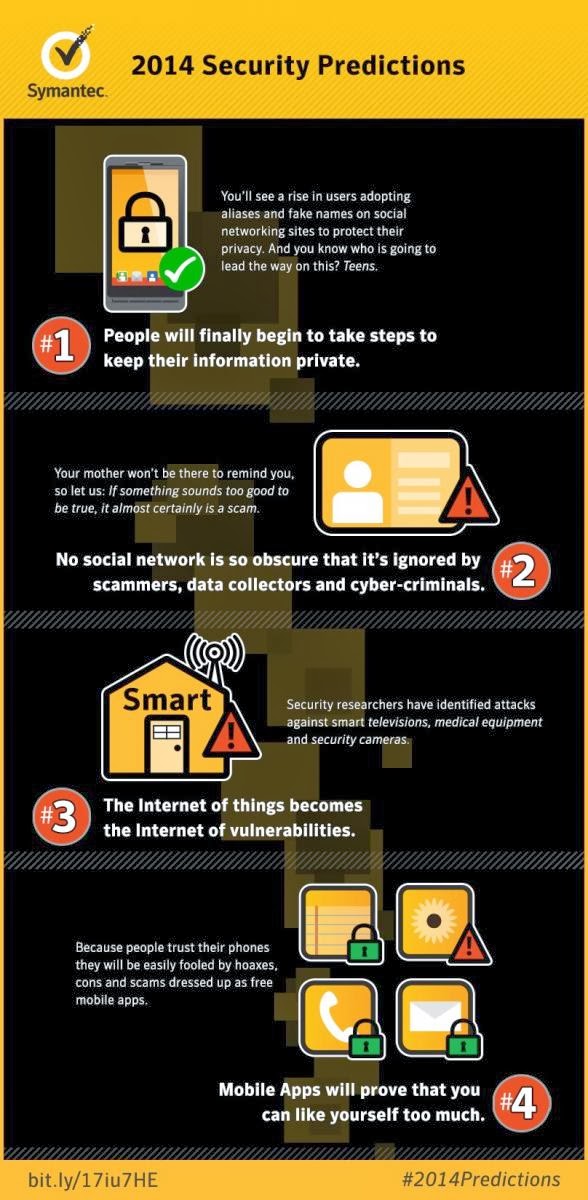 Symantec.

2014 Security Predictions

You'll see a rise in users adopting aliases and fake names on social networking sites to protect their privacy. And you know who is going to lead the way on this? Teens.

#1 People will finally begin to take steps to keep their information private.

Your mother won't be there to remind you, so let us: If something sounds too good to be true, it almost certainly is a scam.

No social network is so obscure that it's ignored by scammers, data collectors and cyber-criminals. #2

Smart

Security researchers have identified attacks against smart televisions, medical equipment and security cameras.

#3 The Internet of things becomes the Internet of vulnerabilities.

Because people trust their phones they will be easily fooled by hoaxes, cons and scams dressed up as free mobile apps.

Mobile Apps will prove that you can like yourself too much. #4

bit.ly/17iu7HE

#2014Predictions