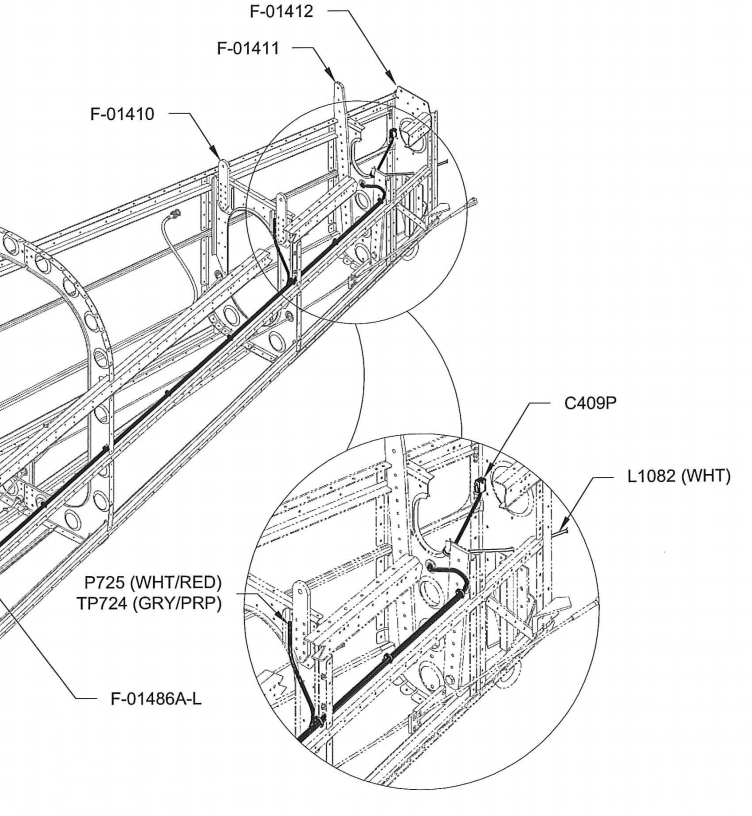 F-01412

F-01411

F-01410

C409P

L1082 (WHT)

P725 (WHT/RED)
TP724 (GRY/PRP)

F-01486A-L