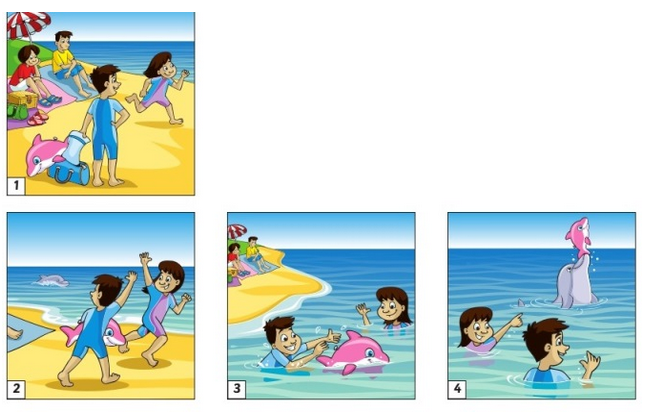 1

2

3

4