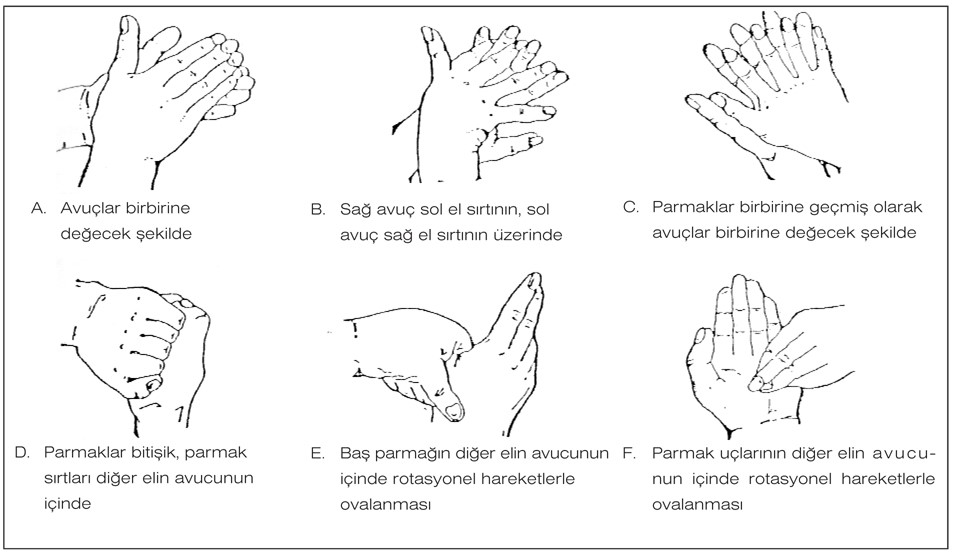 A. Avuçlar birbirine değecek şekilde

B. Sağ avuç sol el sırtının, sol avuç sağ el sırtının üzerinde

C. Parmaklar birbirine geçmiş olarak avuçlar birbirine değecek şekilde

D. Parmaklar bitişik, parmak sırtları diğer elin avucunun içinde

E. Baş parmağın diğer elin avucunun içinde rotasyonel hareketlerle ovalanması

F. Parmak uçlarının diğer elin avucunun içinde rotasyonel hareketlerle ovalanması