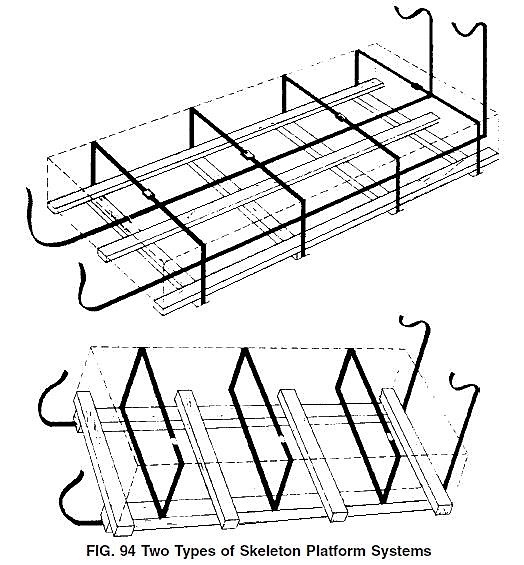 FIG. 94 Two Types of Skeleton Platform Systems