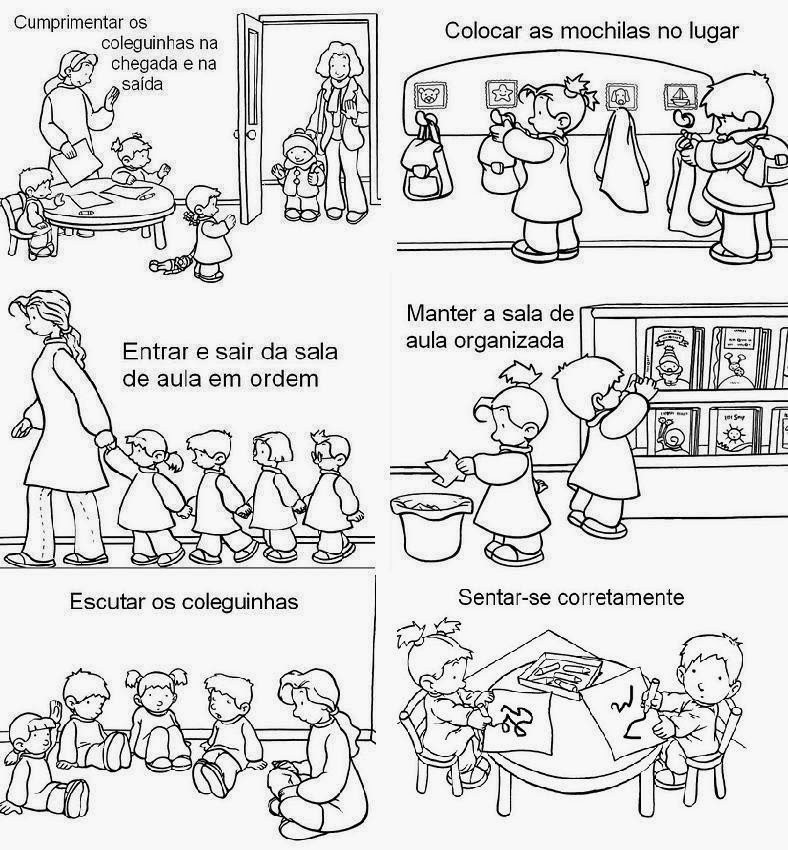 Cumprimentar os coleguinhas na chegada e na saída

Colocar as mochilas no lugar

Entrar e sair da sala de aula em ordem

Manter a sala de aula organizada

Escutar os coleguinhas

Sentar-se corretamente