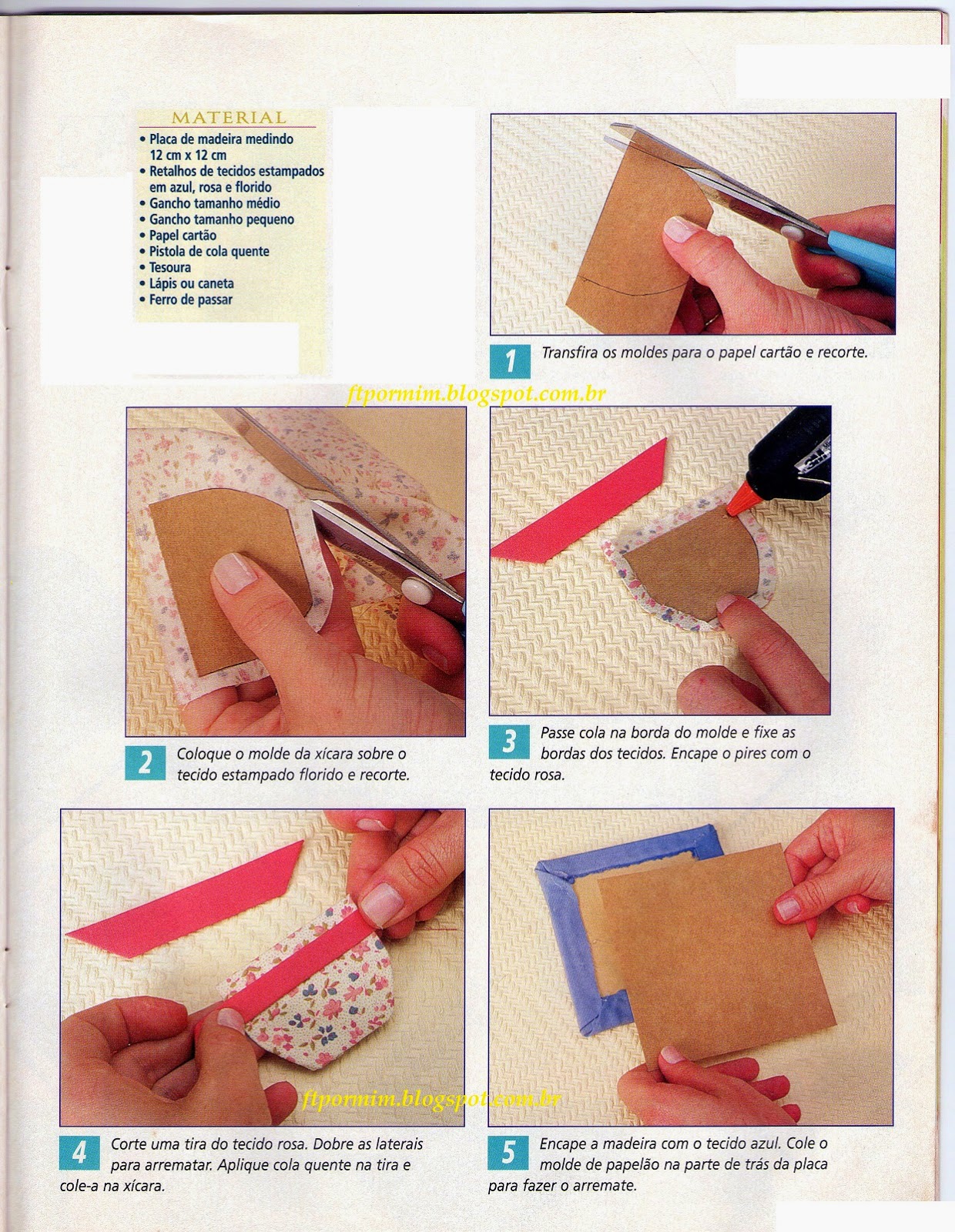 MATERIAL
• Placa de madeira medindo 12 cm x 12 cm
• Retalhos de tecidos estampados em azul, rosa e florido
• Gancho tamanho médio
• Gancho tamanho pequeno
• Papel cartão
• Pistola de cola quente
• Tesoura
• Lápis ou caneta
• Ferro de passar

1 Transfira os moldes para o papel cartão e recorte.

ftpormim.blogspot.com.br

2 Coloque o molde da xícara sobre o tecido estampado florido e recorte.

3 Passe cola na borda do molde e fixe as bordas dos tecidos. Encape o pires com o tecido rosa.

ftpormim.blogspot.com.br

4 Corte uma tira do tecido rosa. Dobre as laterais para arrematar. Aplique cola quente na tira e cole-a na xícara.

5 Encape a madeira com o tecido azul. Cole o molde de papelão na parte de trás da placa para fazer o arremate.