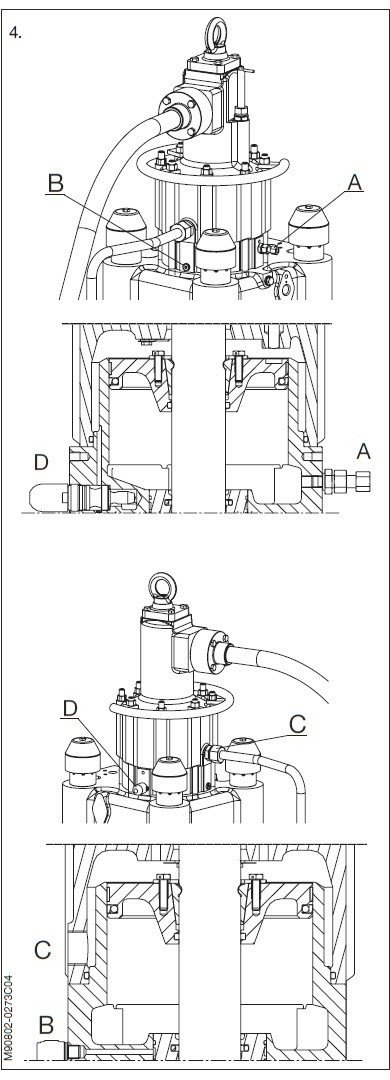 4.

B

A

D

A

D

C

C

B

M90802-0273C04