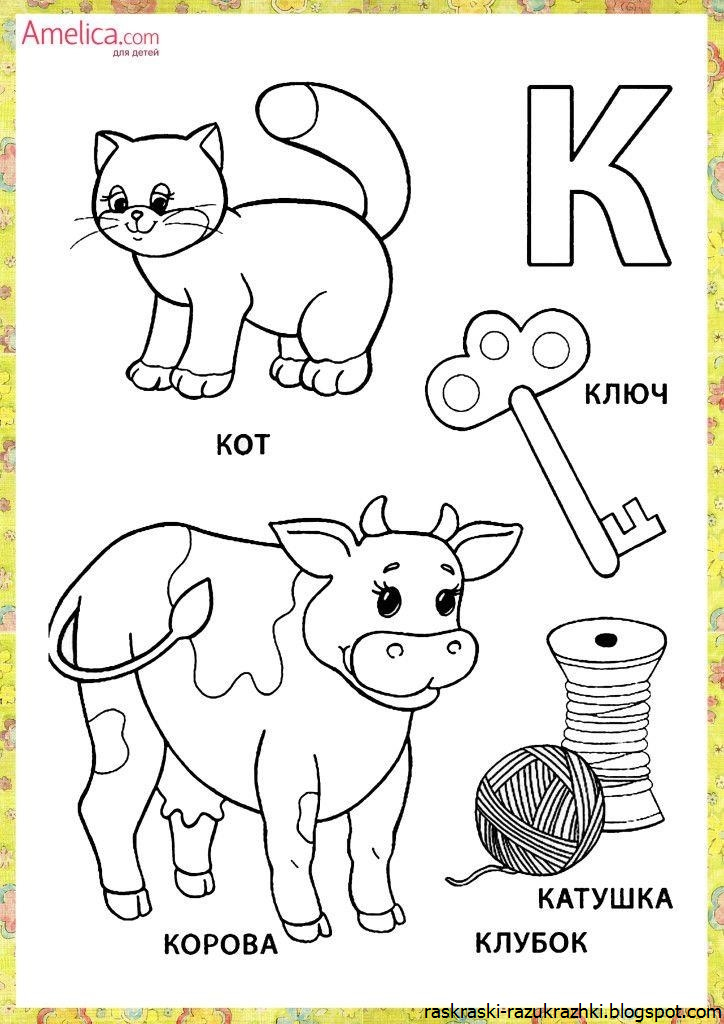 Amelica.com
для детей

К

КЛЮЧ

КОТ

КАТУШКА

КОРОВА

КЛУБОК

raskraski-razukrazhki.blogspot.com