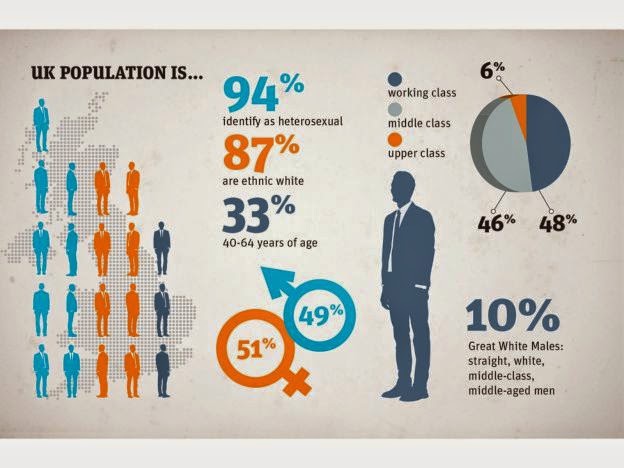 UK POPULATION IS...

94%
identify as heterosexual

87%
are ethnic white

33%
40-64 years of age

49%

51%

working class
middle class
upper class

6%

46%

48%

10%
Great White Males: straight, white, middle-class, middle-aged men