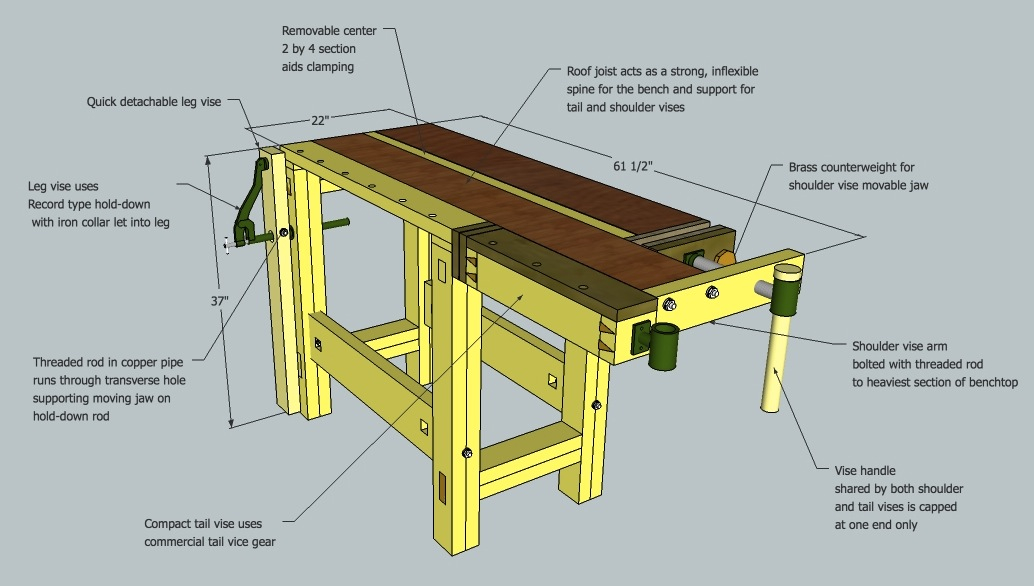 Removable center
2 by 4 section
aids clamping

Roof joist acts as a strong, inflexible spine for the bench and support for tail and shoulder vises

Quick detachable leg vise

22"

61 1/2"

Brass counterweight for shoulder vise movable jaw

Leg vise uses Record type hold-down with iron collar let into leg

37"

Threaded rod in copper pipe runs through transverse hole supporting moving jaw on hold-down rod

Shoulder vise arm bolted with threaded rod to heaviest section of benchtop

Vise handle shared by both shoulder and tail vises is capped at one end only

Compact tail vise uses commercial tail vice gear