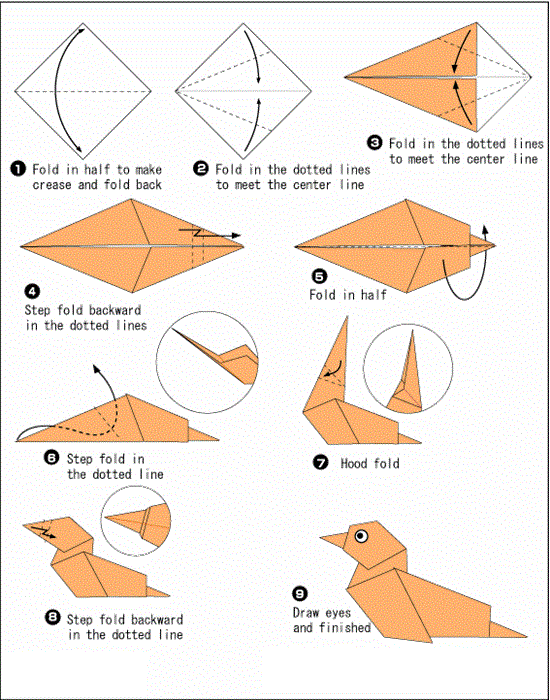 ❶ Fold in half to make crease and fold back

❷ Fold in the dotted lines to meet the center line

❸ Fold in the dotted lines to meet the center line

❹ Step fold backward in the dotted lines

❺ Fold in half

❻ Step fold in the dotted line

❼ Hood fold

❽ Step fold backward in the dotted line

❾ Draw eyes and finished