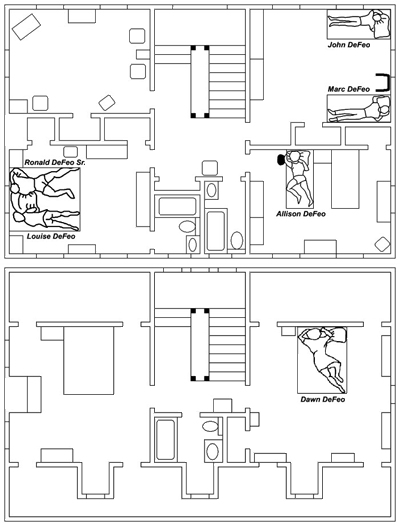 John DeFeo

Marc DeFeo

Ronald DeFeo Sr.

Allison DeFeo

Louise DeFeo

Dawn DeFeo