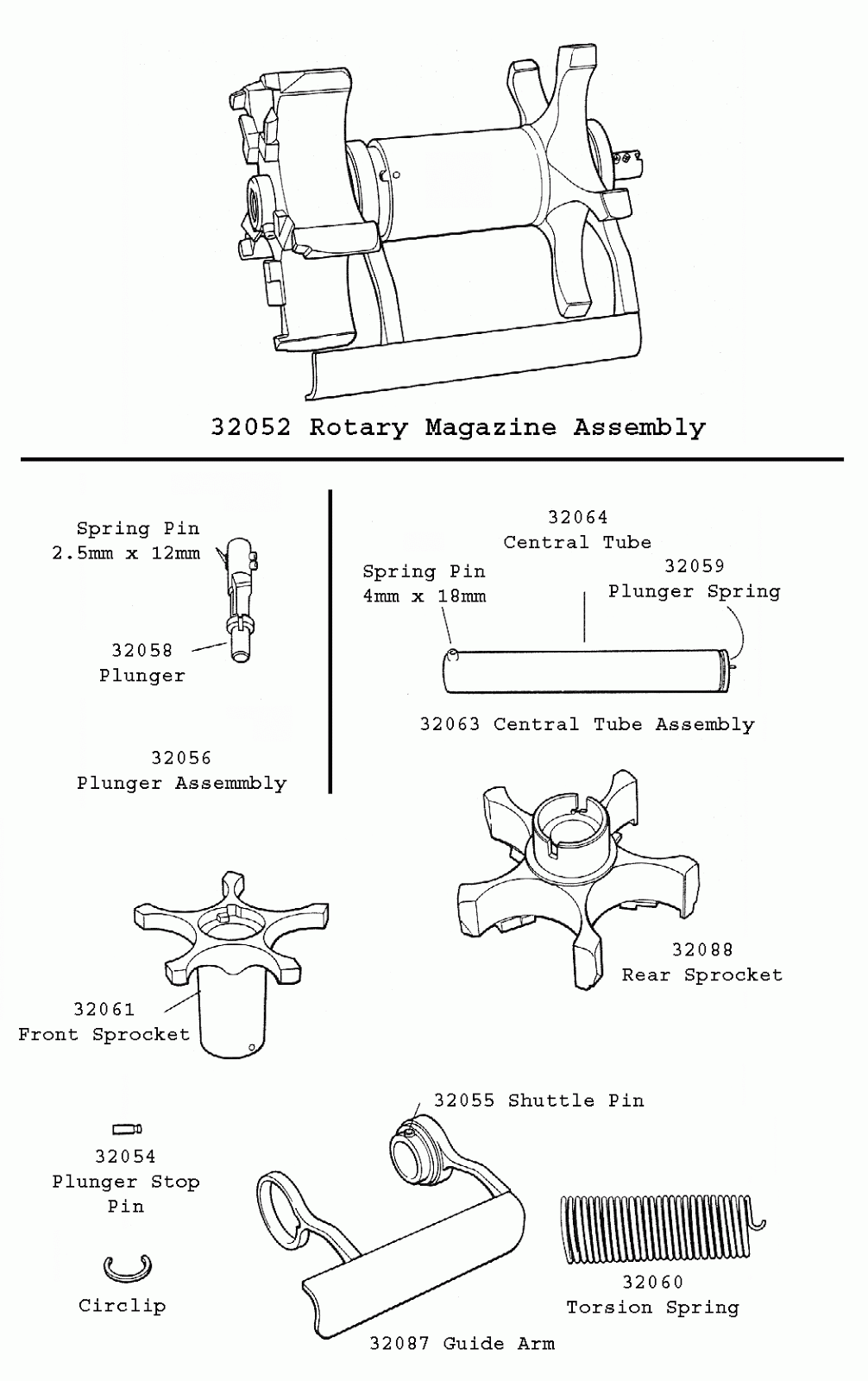 32052 Rotary Magazine Assembly

Spring Pin
2.5mm x 12mm

32058
Plunger

32056
Plunger Assemmbly

32064
Central Tube

Spring Pin
4mm x 18mm

32059
Plunger Spring

32063 Central Tube Assembly

32088
Rear Sprocket

32061
Front Sprocket

32055 Shuttle Pin

32054
Plunger Stop
Pin

Circlip

32060
Torsion Spring

32087 Guide Arm