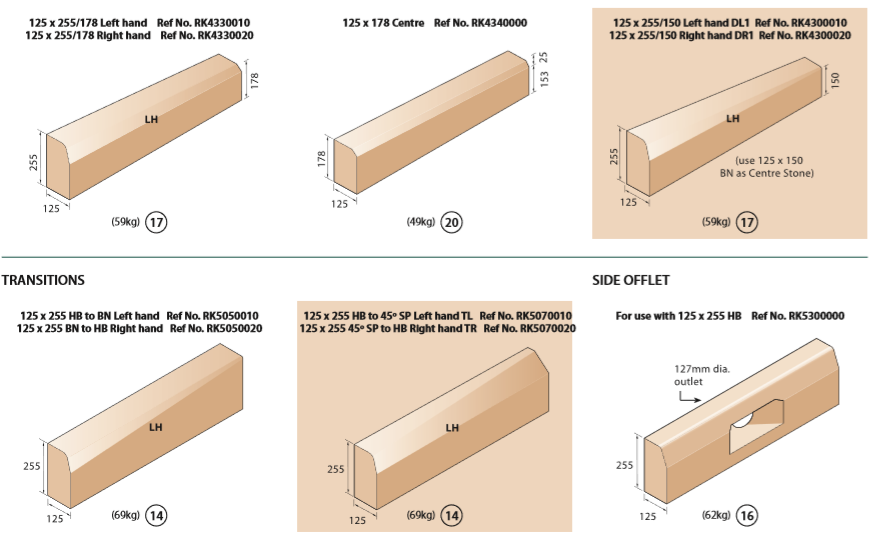 125 x 255/178 Left hand Ref No. RK4330010
125 x 255/178 Right hand Ref No. RK4330020

178

LH

255

125

(59kg) 17

125 x 178 Centre Ref No. RK4340000

25
153

178

125

(49kg) 20

125 x 255/150 Left hand DL1 Ref No. RK4300010
125 x 255/150 Right hand DR1 Ref No. RK4300020

150

LH

255

(use 125 x 150 BN as Centre Stone)

125

(59kg) 17

TRANSITIONS

125 x 255 HB to BN Left hand Ref No. RK5050010
125 x 255 BN to HB Right hand Ref No. RK5050020

LH

255

125

(69kg) 14

125 x 255 HB to 45º SP Left hand TL Ref No. RK5070010
125 x 255 45º SP to HB Right hand TR Ref No. RK5070020

LH

255

125

(69kg) 14

SIDE OFFLET

For use with 125 x 255 HB Ref No. RK5300000

127mm dia. outlet

255

125

(62kg) 16