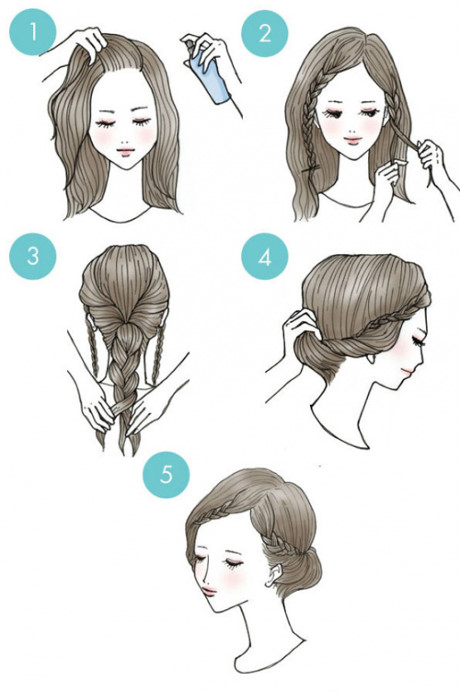 1
2
3
4
5