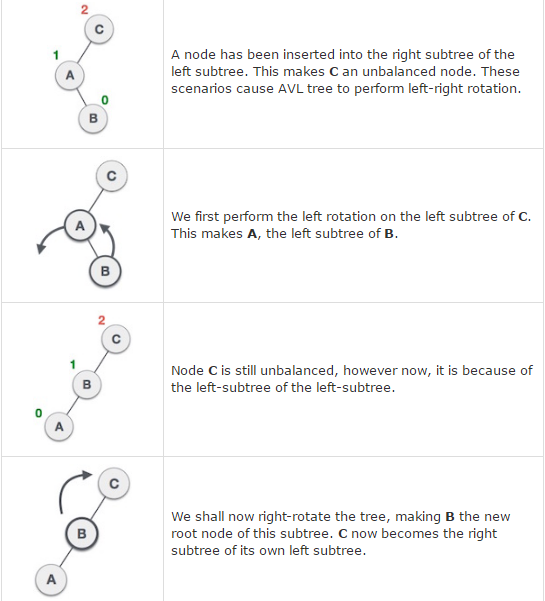 | | |
|---|---|
| 2 C 1 A 0 B | A node has been inserted into the right subtree of the left subtree. This makes **C** an unbalanced node. These scenarios cause AVL tree to perform left-right rotation. |
| C A B | We first perform the left rotation on the left subtree of **C**. This makes **A**, the left subtree of **B**. |
| 2 C 1 B 0 A | Node **C** is still unbalanced, however now, it is because of the left-subtree of the left-subtree. |
| C B A | We shall now right-rotate the tree, making **B** the new root node of this subtree. **C** now becomes the right subtree of its own left subtree. |