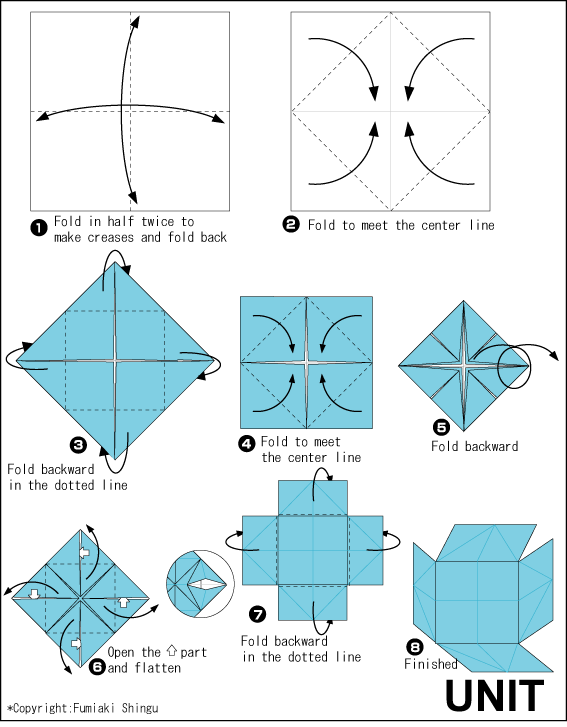 ❶ Fold in half twice to make creases and fold back

❷ Fold to meet the center line

❸ Fold backward in the dotted line

❹ Fold to meet the center line

❺ Fold backward

❻ Open the ⇧ part and flatten

❼ Fold backward in the dotted line

❽ Finished

UNIT

*Copyright:Fumiaki Shingu