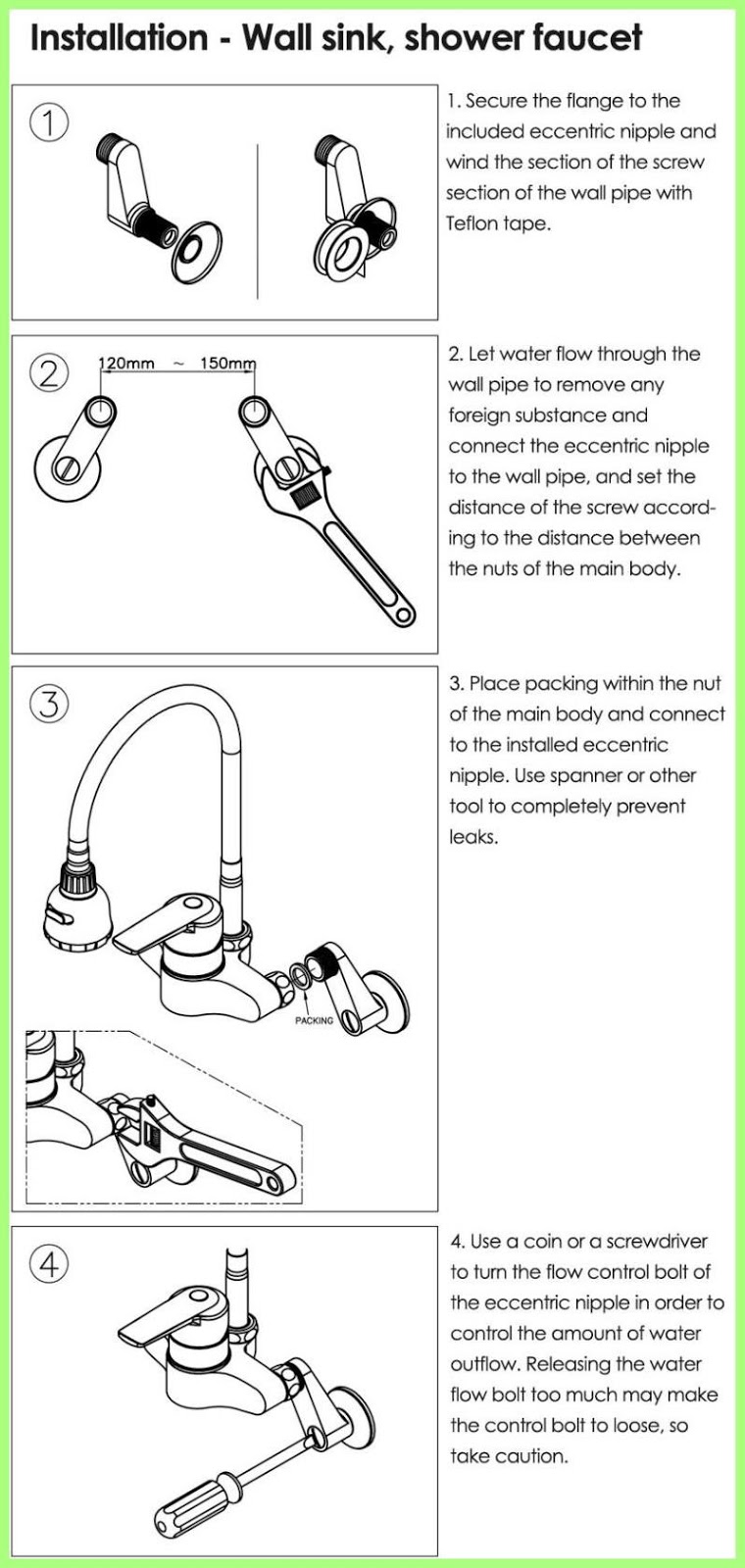 Installation - Wall sink, shower faucet

1

1. Secure the flange to the included eccentric nipple and wind the section of the screw section of the wall pipe with Teflon tape.

2

120mm ~ 150mm

2. Let water flow through the wall pipe to remove any foreign substance and connect the eccentric nipple to the wall pipe, and set the distance of the screw according to the distance between the nuts of the main body.

3

PACKING

3. Place packing within the nut of the main body and connect to the installed eccentric nipple. Use spanner or other tool to completely prevent leaks.

4

4. Use a coin or a screwdriver to turn the flow control bolt of the eccentric nipple in order to control the amount of water outflow. Releasing the water flow bolt too much may make the control bolt to loose, so take caution.