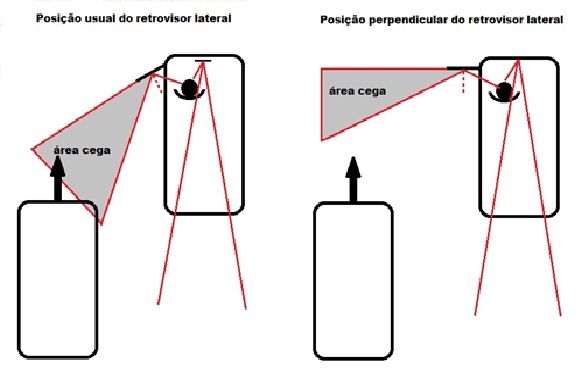 Posição usual do retrovisor lateral

área cega

Posição perpendicular do retrovisor lateral

área cega