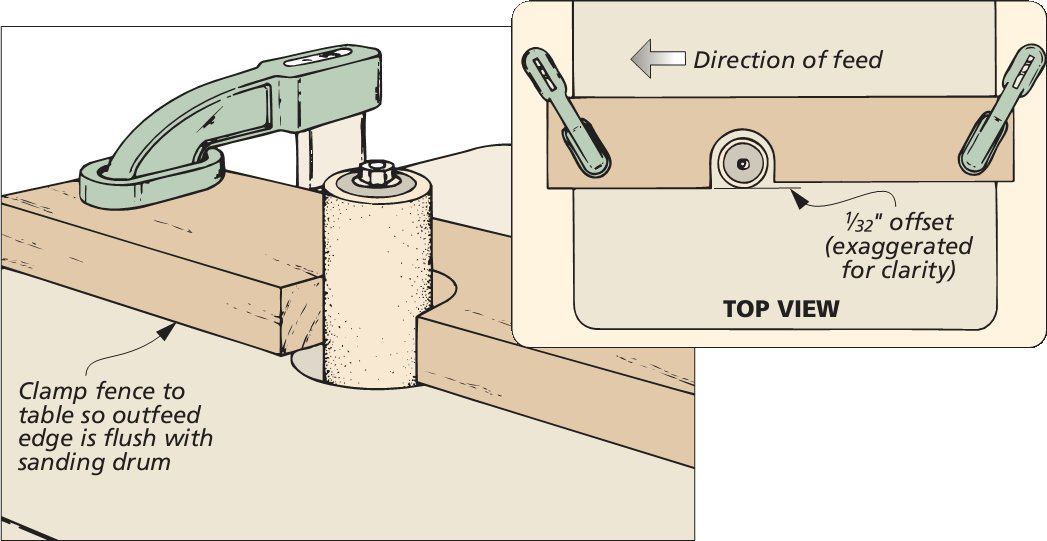 Direction of feed

$\frac{1}{32}$" offset (exaggerated for clarity)

TOP VIEW

Clamp fence to table so outfeed edge is flush with sanding drum