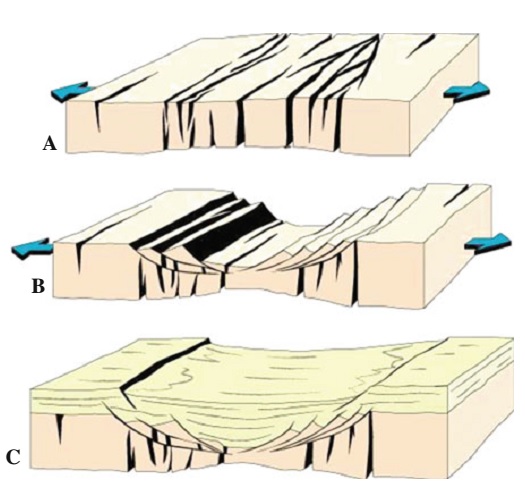 A

B

C