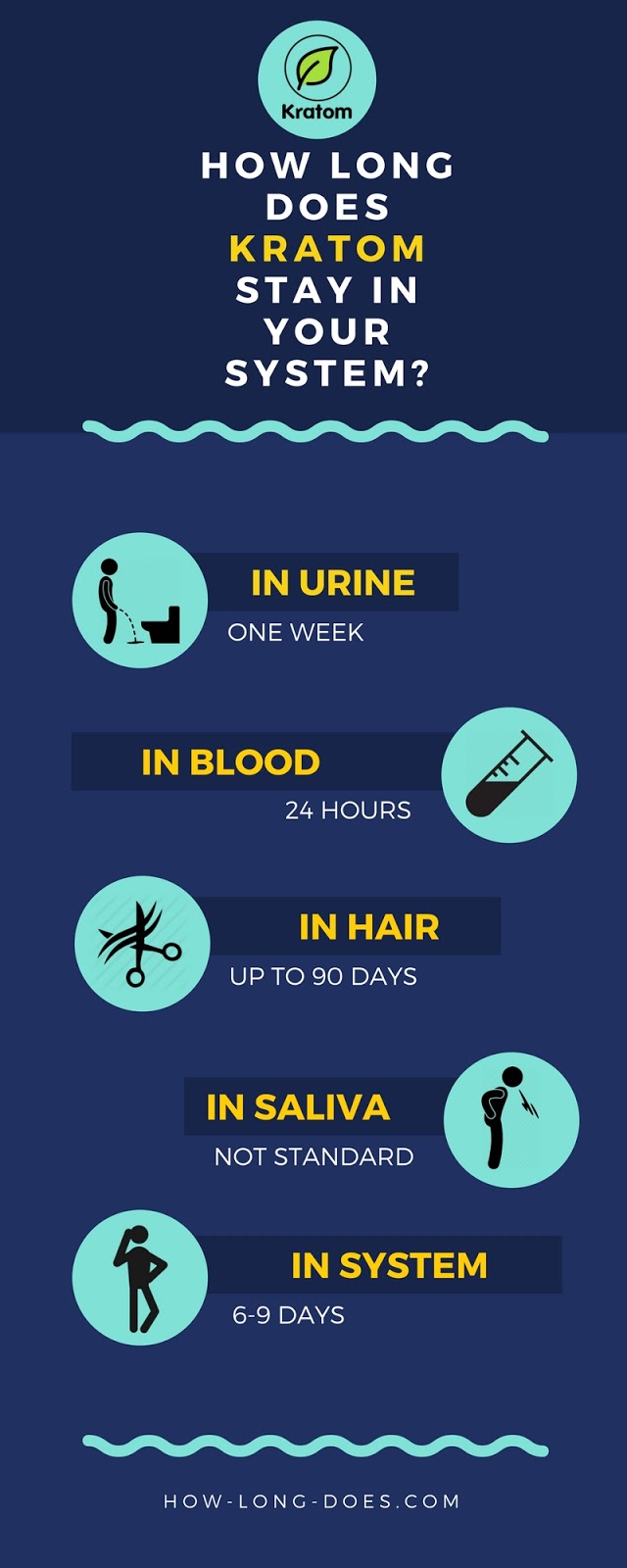 Kratom

HOW LONG DOES KRATOM STAY IN YOUR SYSTEM?

IN URINE
ONE WEEK

IN BLOOD
24 HOURS

IN HAIR
UP TO 90 DAYS

IN SALIVA
NOT STANDARD

IN SYSTEM
6-9 DAYS

HOW-LONG-DOES.COM