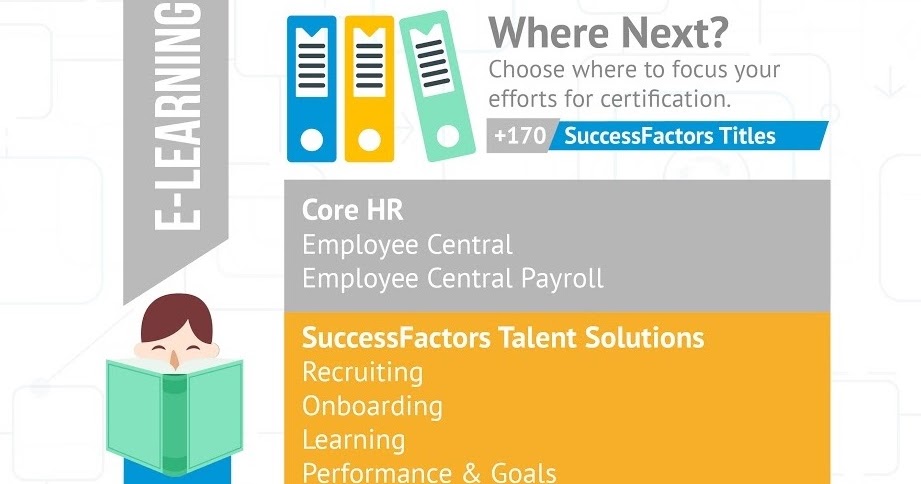 E-LEARNING

Where Next?
Choose where to focus your efforts for certification.

+170 SuccessFactors Titles

Core HR
Employee Central
Employee Central Payroll

SuccessFactors Talent Solutions
Recruiting
Onboarding
Learning
Performance & Goals