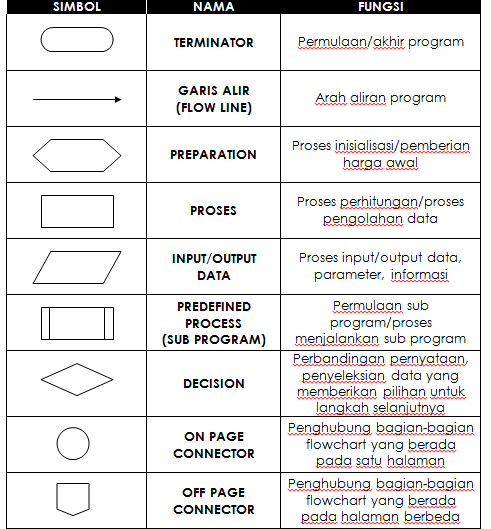 | SIMBOL | NAMA | FUNGSI |
|---|---|---|
| | TERMINATOR | Permulaan/akhir program |
| | GARIS ALIR (FLOW LINE) | Arah aliran program |
| | PREPARATION | Proses inisialisasi/pemberian harga awal |
| | PROSES | Proses perhitungan/proses pengolahan data |
| | INPUT/OUTPUT DATA | Proses input/output data, parameter, informasi |
| | PREDEFINED PROCESS (SUB PROGRAM) | Permulaan sub program/proses menjalankan sub program |
| | DECISION | Perbandingan pernyataan, penyeleksian data yang memberikan pilihan untuk langkah selanjutnya |
| | ON PAGE CONNECTOR | Penghubung bagian-bagian flowchart yang berada pada satu halaman |
| | OFF PAGE CONNECTOR | Penghubung bagian-bagian flowchart yang berada pada halaman berbeda |