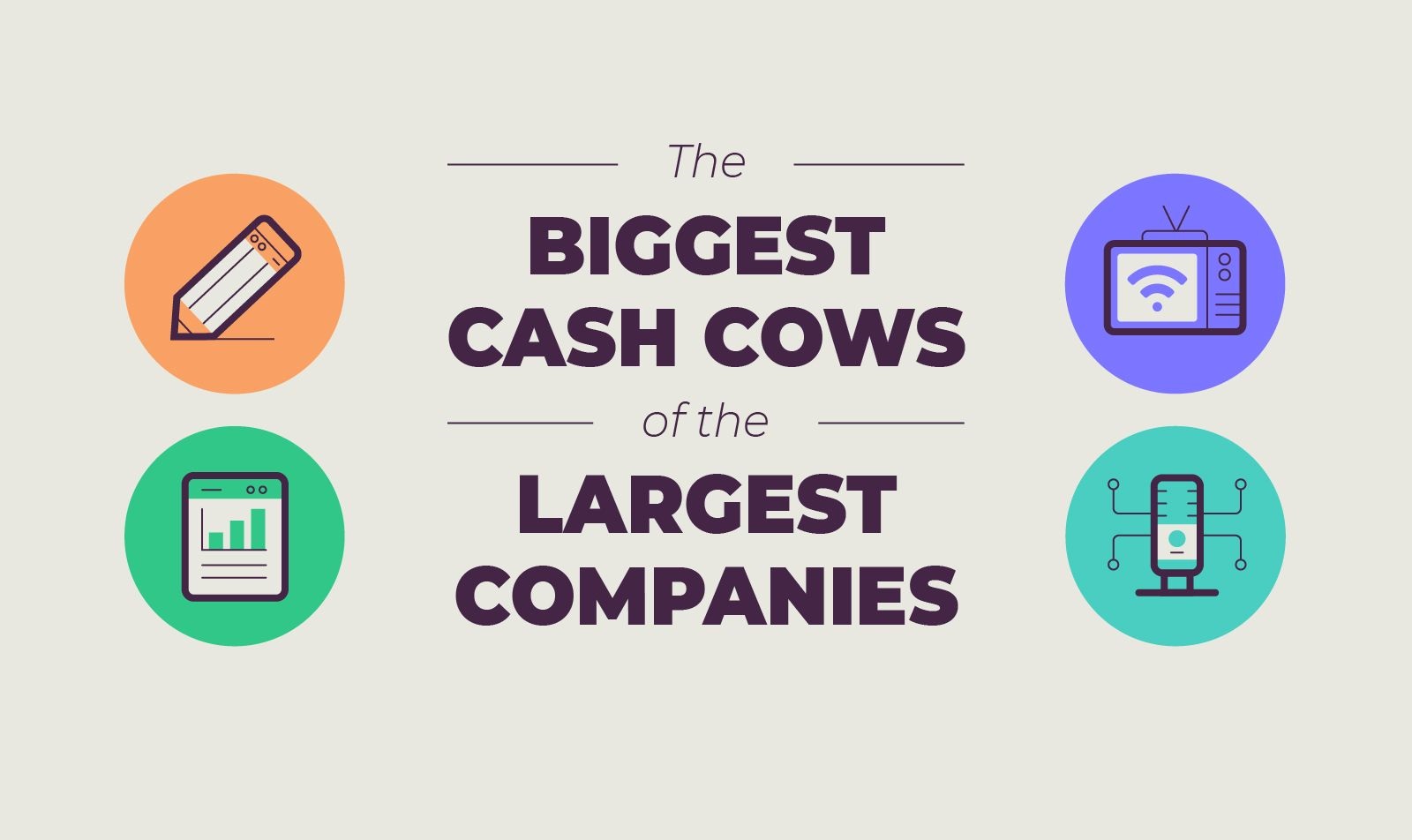 The

BIGGEST
CASH COWS

of the

LARGEST
COMPANIES