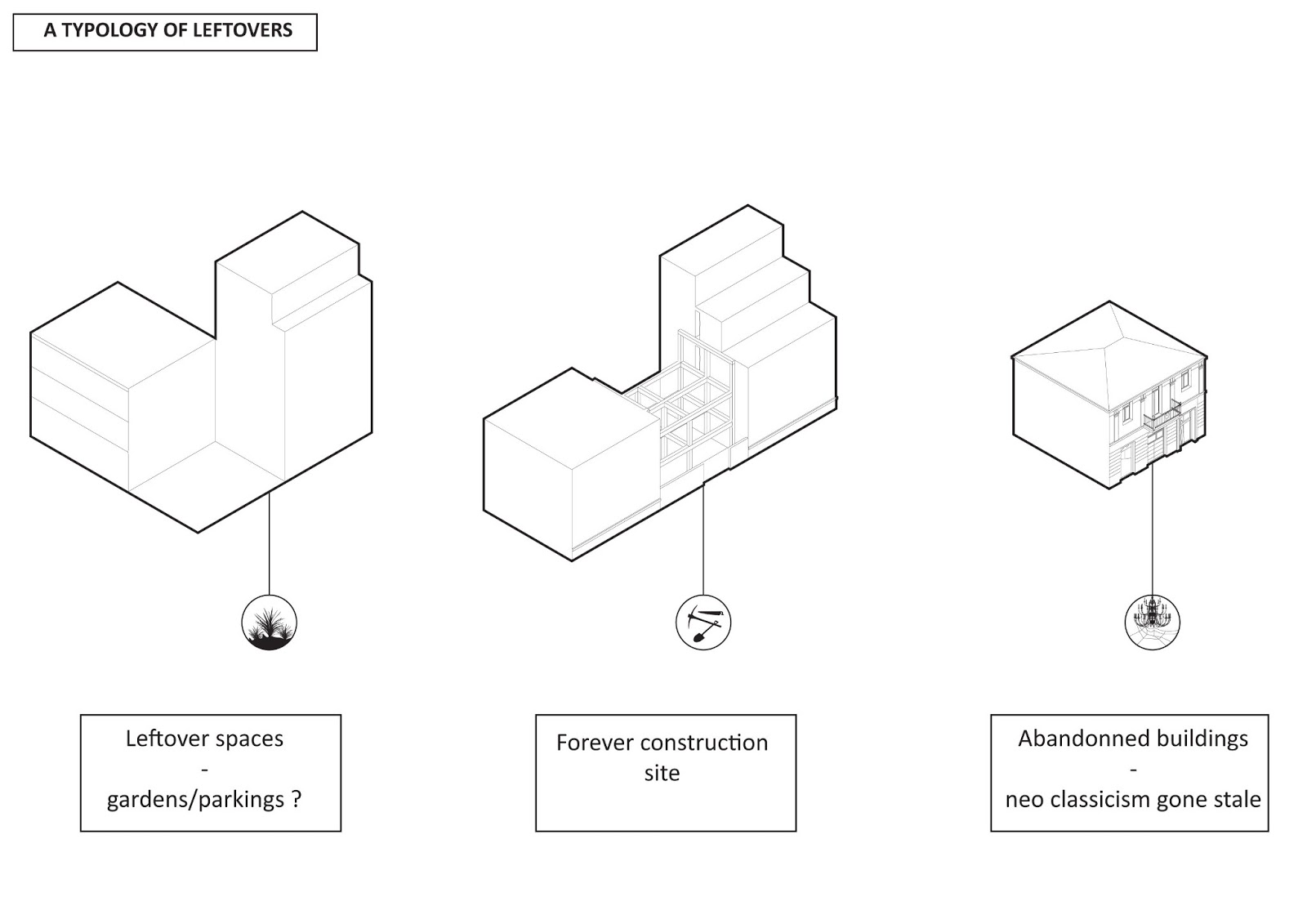 A TYPOLOGY OF LEFTOVERS

Leftover spaces
-
gardens/parkings ?

Forever construction site

Abandonned buildings
-
neo classicism gone stale