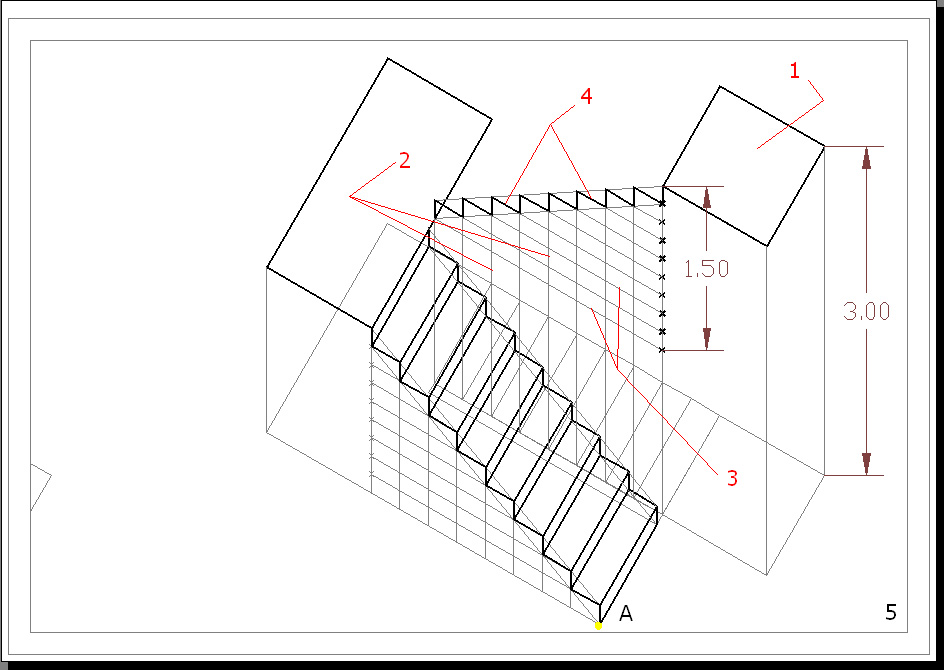 1
4
2
1.50
3.00
3
A
5