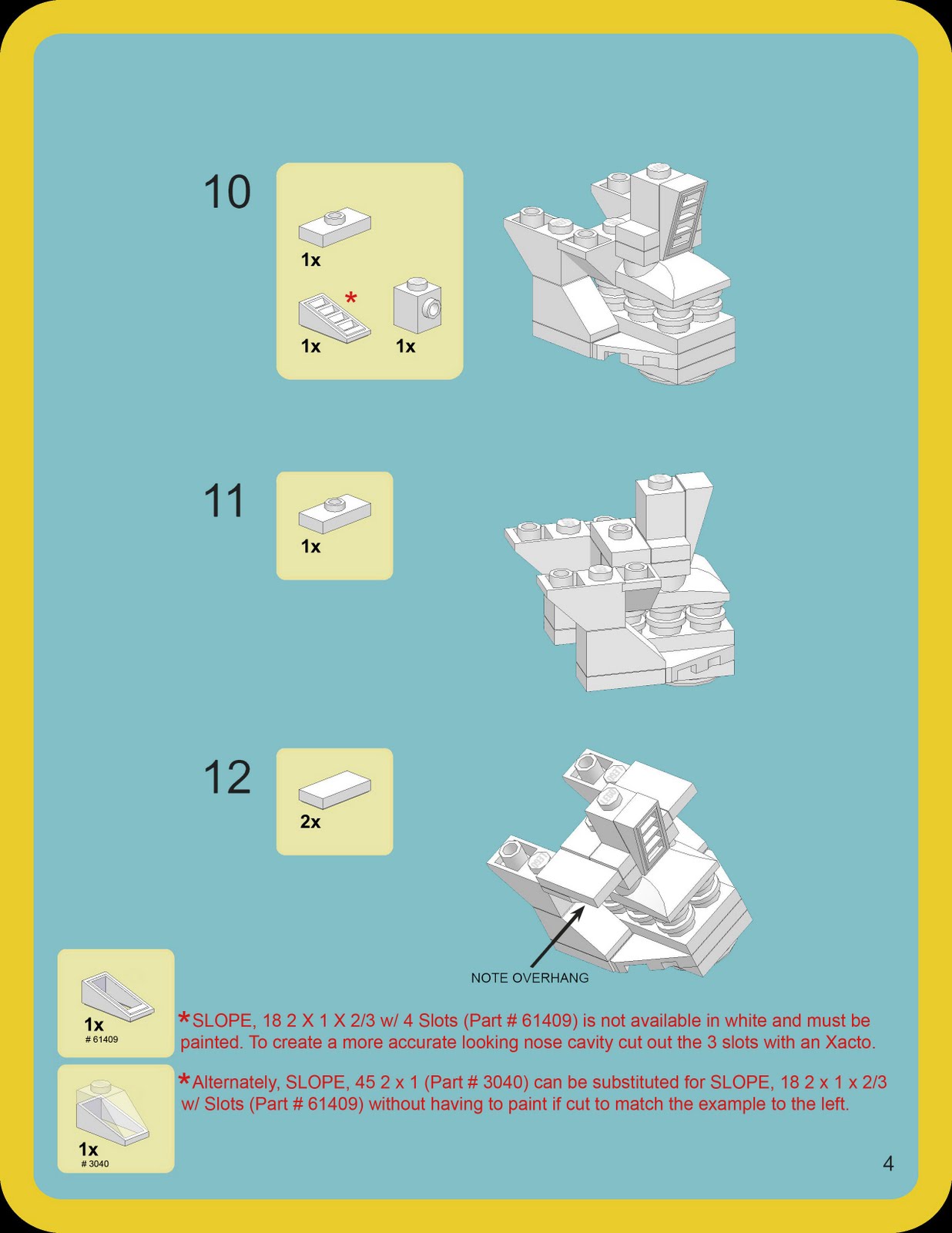 10

1x

*

1x

1x

11

1x

12

2x

NOTE OVERHANG

1x
# 61409

*SLOPE, 18 2 X 1 X 2/3 w/ 4 Slots (Part # 61409) is not available in white and must be painted. To create a more accurate looking nose cavity cut out the 3 slots with an Xacto.

1x
# 3040

*Alternately, SLOPE, 45 2 x 1 (Part # 3040) can be substituted for SLOPE, 18 2 x 1 x 2/3 w/ Slots (Part # 61409) without having to paint if cut to match the example to the left.

4