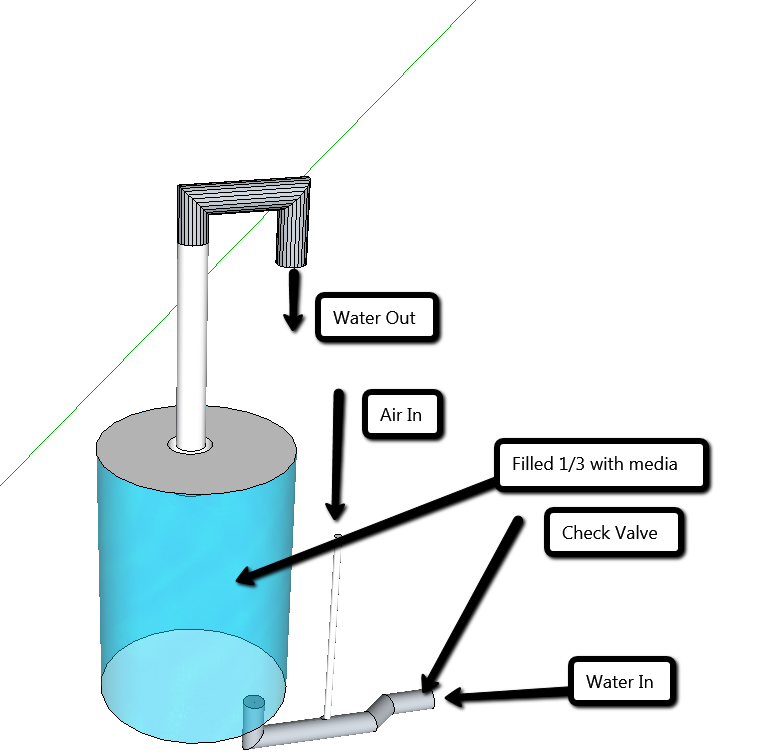 Water Out

Air In

Filled 1/3 with media

Check Valve

Water In