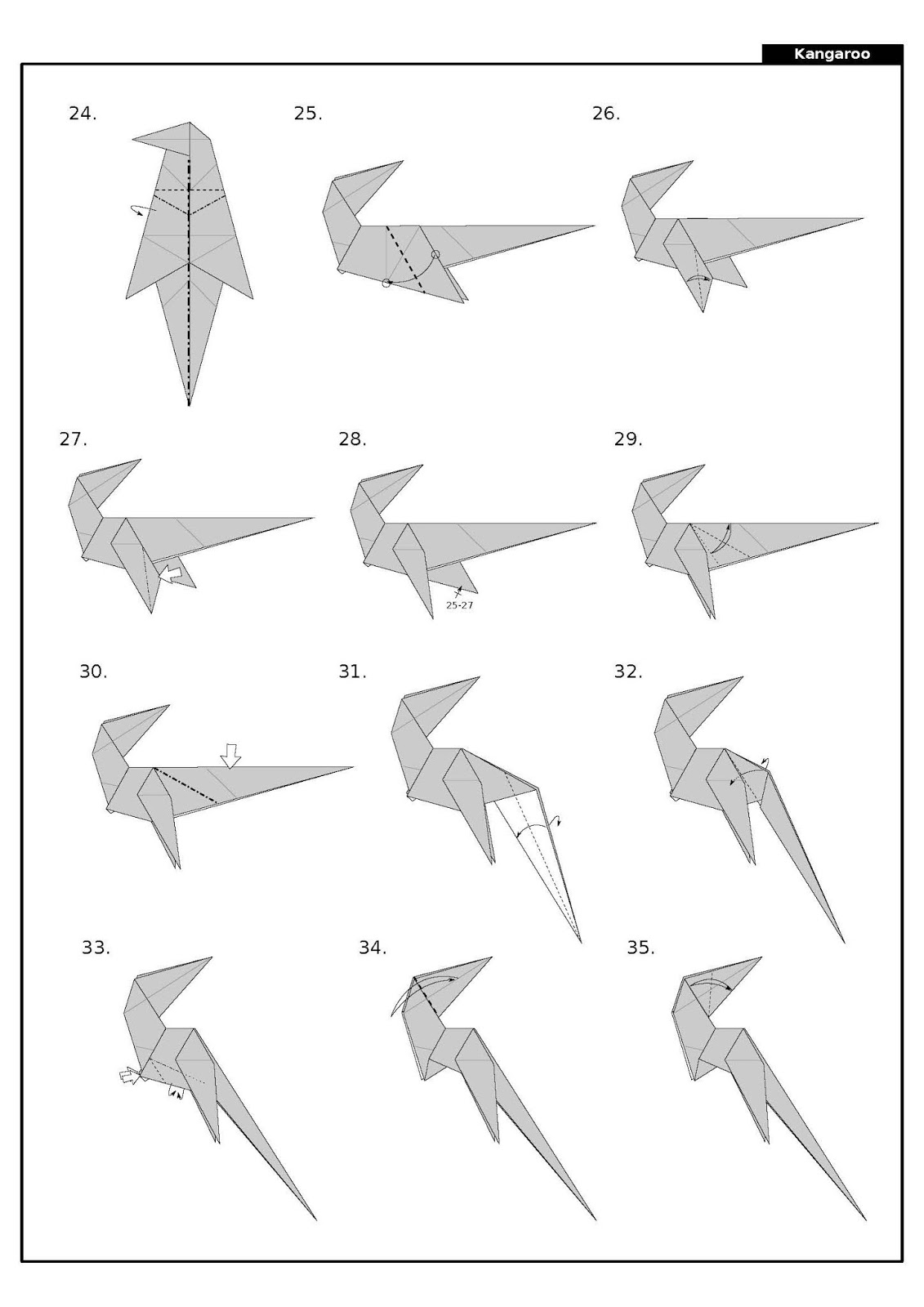 Kangaroo

24.

25.

26.

27.

28.

25-27

29.

30.

31.

32.

33.

34.

35.