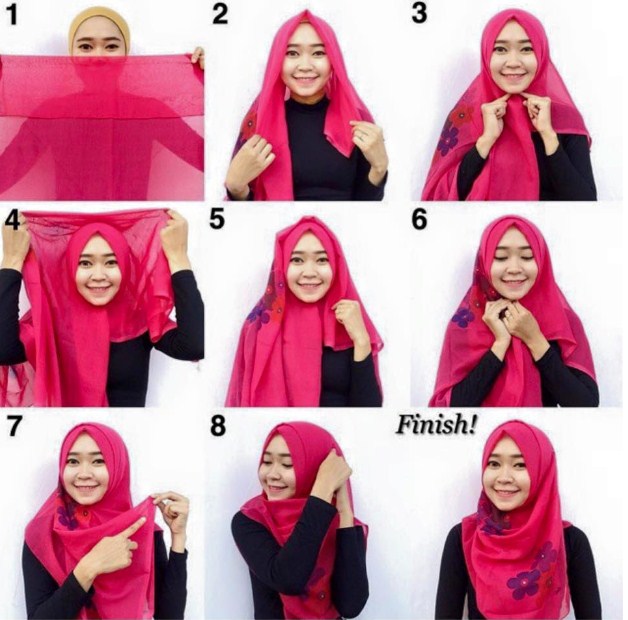 1
2
3
4
5
6
7
8
Finish!