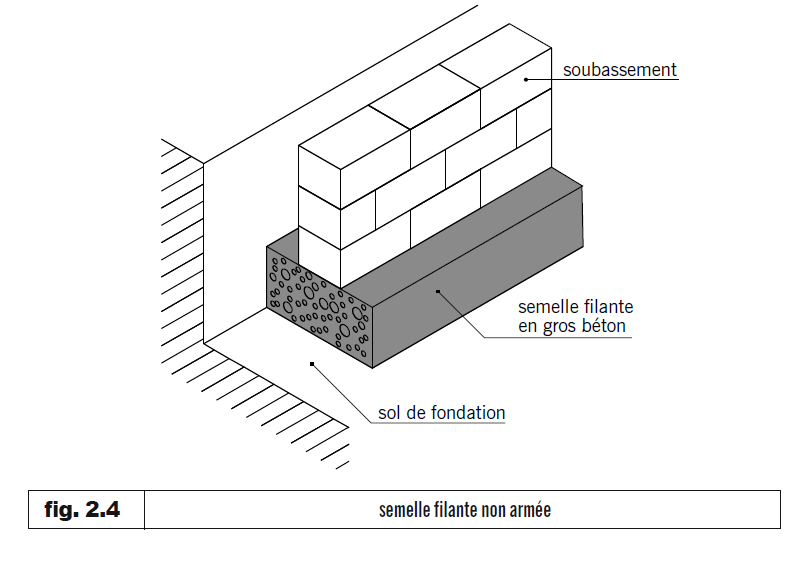 soubassement

semelle filante en gros béton

sol de fondation

| fig. 2.4 | semelle filante non armée |
|---|---|