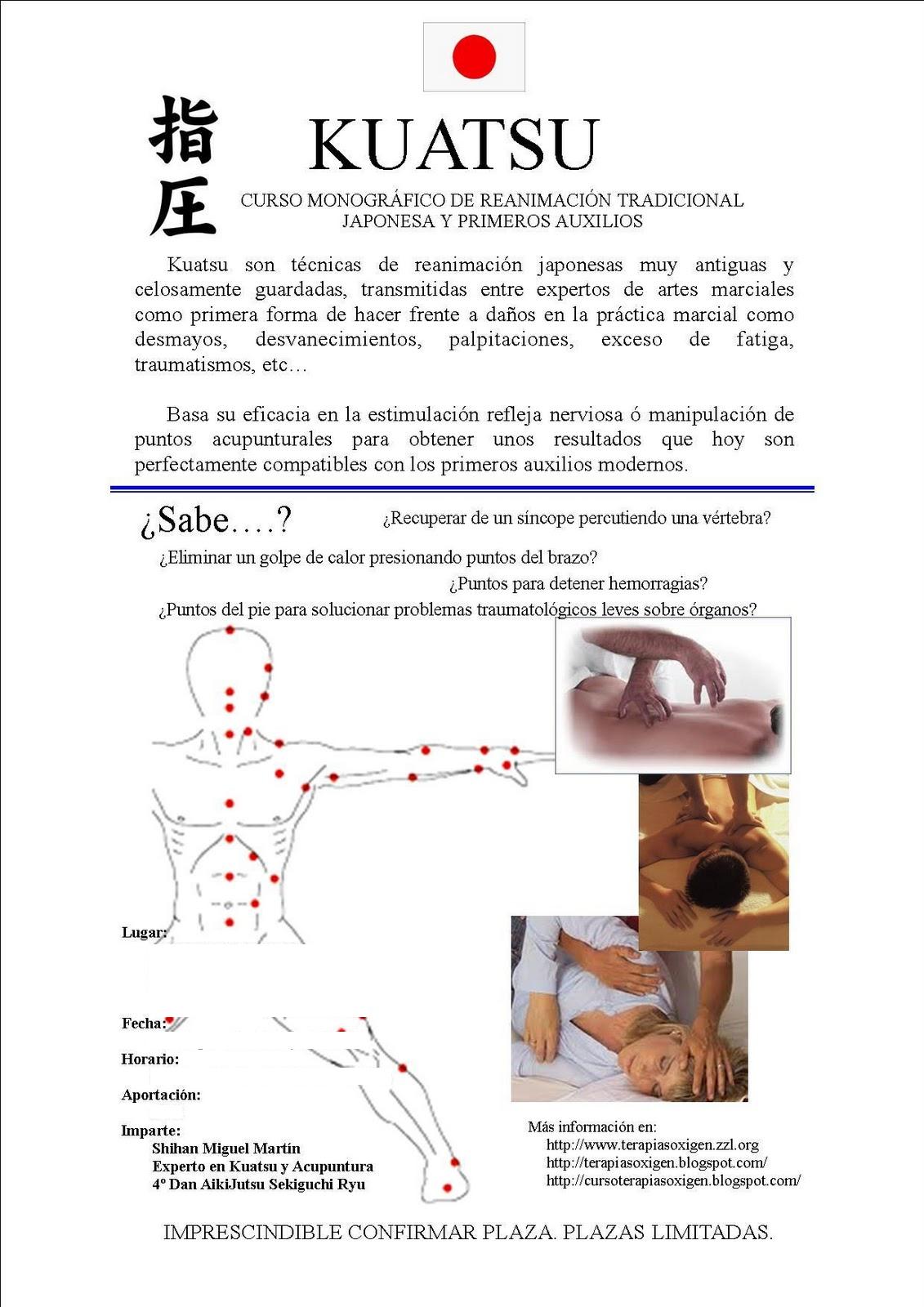 指圧

KUATSU

CURSO MONOGRÁFICO DE REANIMACIÓN TRADICIONAL JAPONESA Y PRIMEROS AUXILIOS

Kuatsu son técnicas de reanimación japonesas muy antiguas y celosamente guardadas, transmitidas entre expertos de artes marciales como primera forma de hacer frente a daños en la práctica marcial como desmayos, desvanecimientos, palpitaciones, exceso de fatiga, traumatismos, etc…

Basa su eficacia en la estimulación refleja nerviosa ó manipulación de puntos acupunturales para obtener unos resultados que hoy son perfectamente compatibles con los primeros auxilios modernos.

¿Sabe….?

¿Recuperar de un síncope percutiendo una vértebra?

¿Eliminar un golpe de calor presionando puntos del brazo?

¿Puntos para detener hemorragias?

¿Puntos del pie para solucionar problemas traumatológicos leves sobre órganos?

Lugar:

Fecha:

Horario:

Aportación:

Imparte:
Shihan Miguel Martín
Experto en Kuatsu y Acupuntura
4º Dan AikiJutsu Sekiguchi Ryu

Más información en:
http://www.terapiasoxigen.zzl.org
http://terapiasoxigen.blogspot.com/
http://cursoterapiasoxigen.blogspot.com/

IMPRESCINDIBLE CONFIRMAR PLAZA. PLAZAS LIMITADAS.