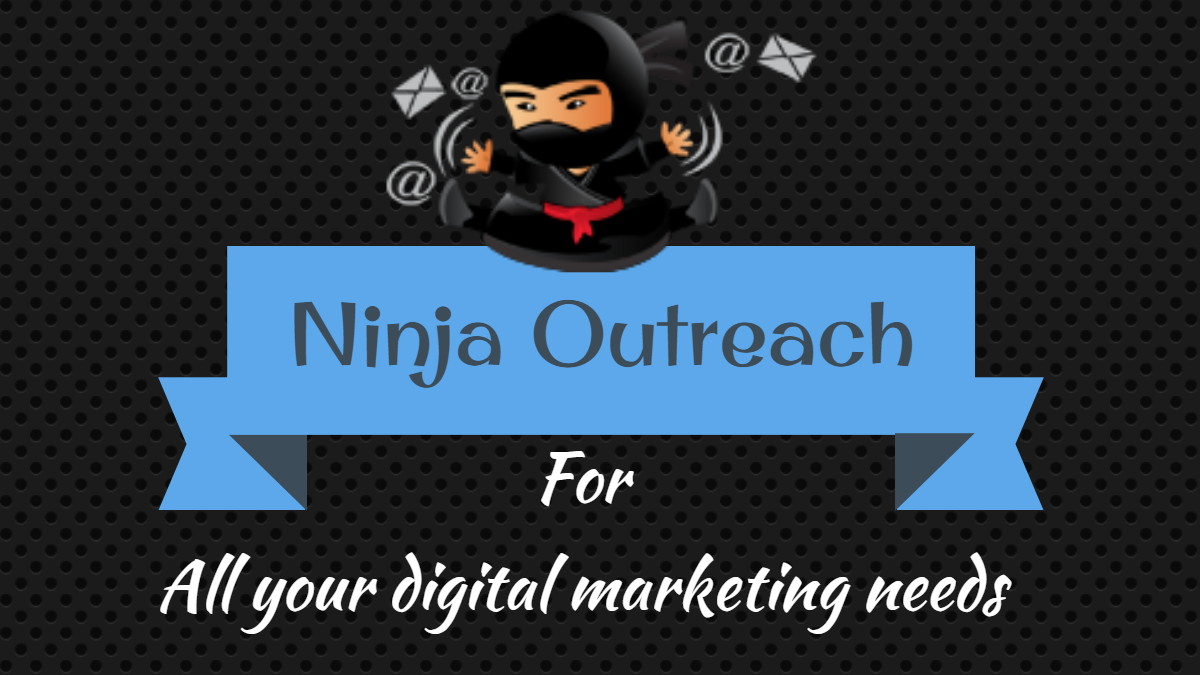 @ @
@

Ninja Outreach

For

All your digital marketing needs