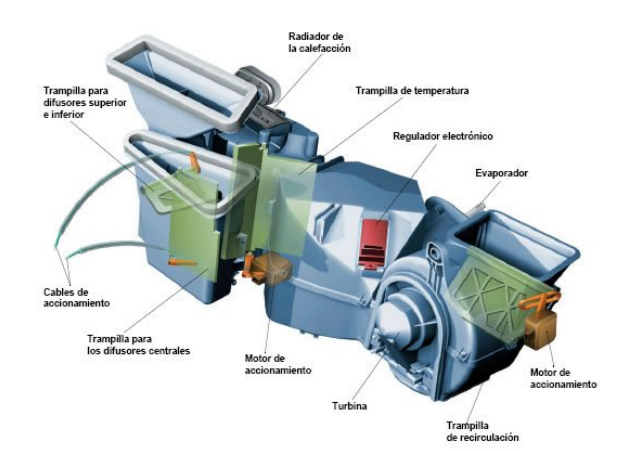 Radiador de la calefacción

Trampilla para difusores superior e inferior

Trampilla de temperatura

Regulador electrónico

Evaporador

Cables de accionamiento

Trampilla para los difusores centrales

Motor de accionamiento

Turbina

Motor de accionamiento

Trampilla de recirculación