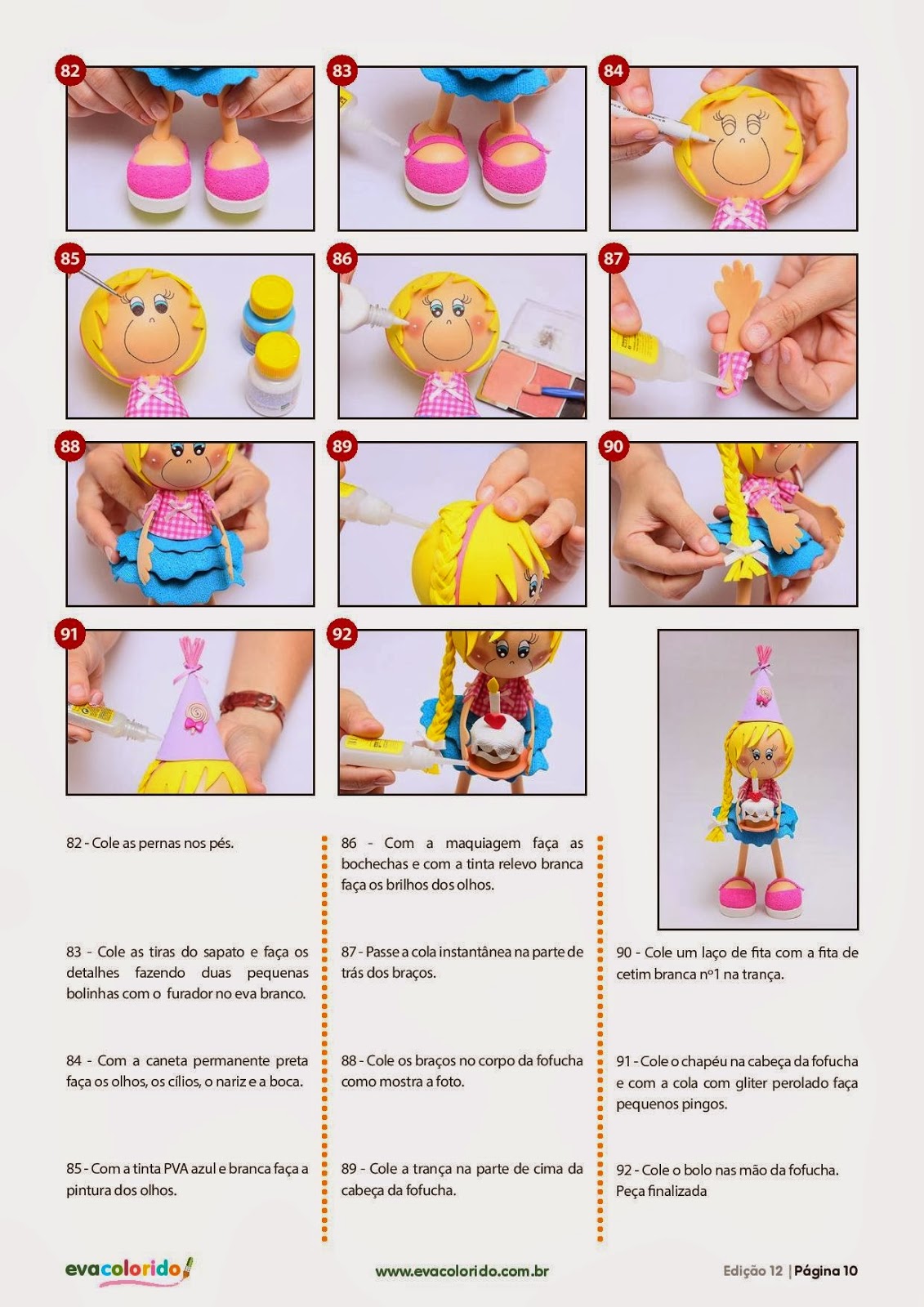 82

83

84

85

86

87

88

89

90

91

92

82 - Cole as pernas nos pés.

83 - Cole as tiras do sapato e faça os detalhes fazendo duas pequenas bolinhas com o furador no eva branco.

84 - Com a caneta permanente preta faça os olhos, os cílios, o nariz e a boca.

85 - Com a tinta PVA azul e branca faça a pintura dos olhos.

86 - Com a maquiagem faça as bochechas e com a tinta relevo branca faça os brilhos dos olhos.

87 - Passe a cola instantânea na parte de trás dos braços.

88 - Cole os braços no corpo da fofucha como mostra a foto.

89 - Cole a trança na parte de cima da cabeça da fofucha.

90 - Cole um laço de fita com a fita de cetim branca nº1 na trança.

91 - Cole o chapéu na cabeça da fofucha e com a cola com gliter perolado faça pequenos pingos.

92 - Cole o bolo nas mão da fofucha. Peça finalizada

evacolorido

www.evacolorido.com.br

Edição 12 | Página 10