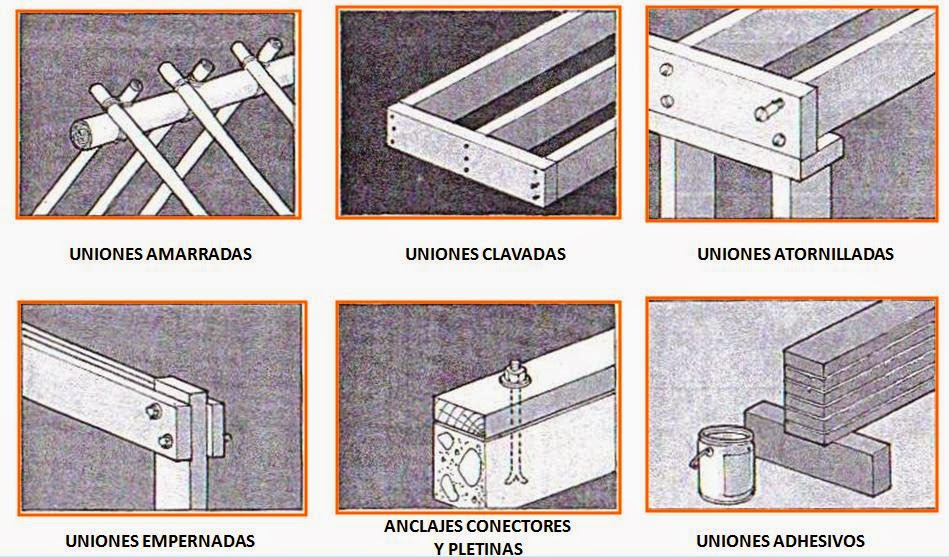 UNIONES AMARRADAS

UNIONES CLAVADAS

UNIONES ATORNILLADAS

UNIONES EMPERNADAS

ANCLAJES CONECTORES Y PLETINAS

UNIONES ADHESIVOS