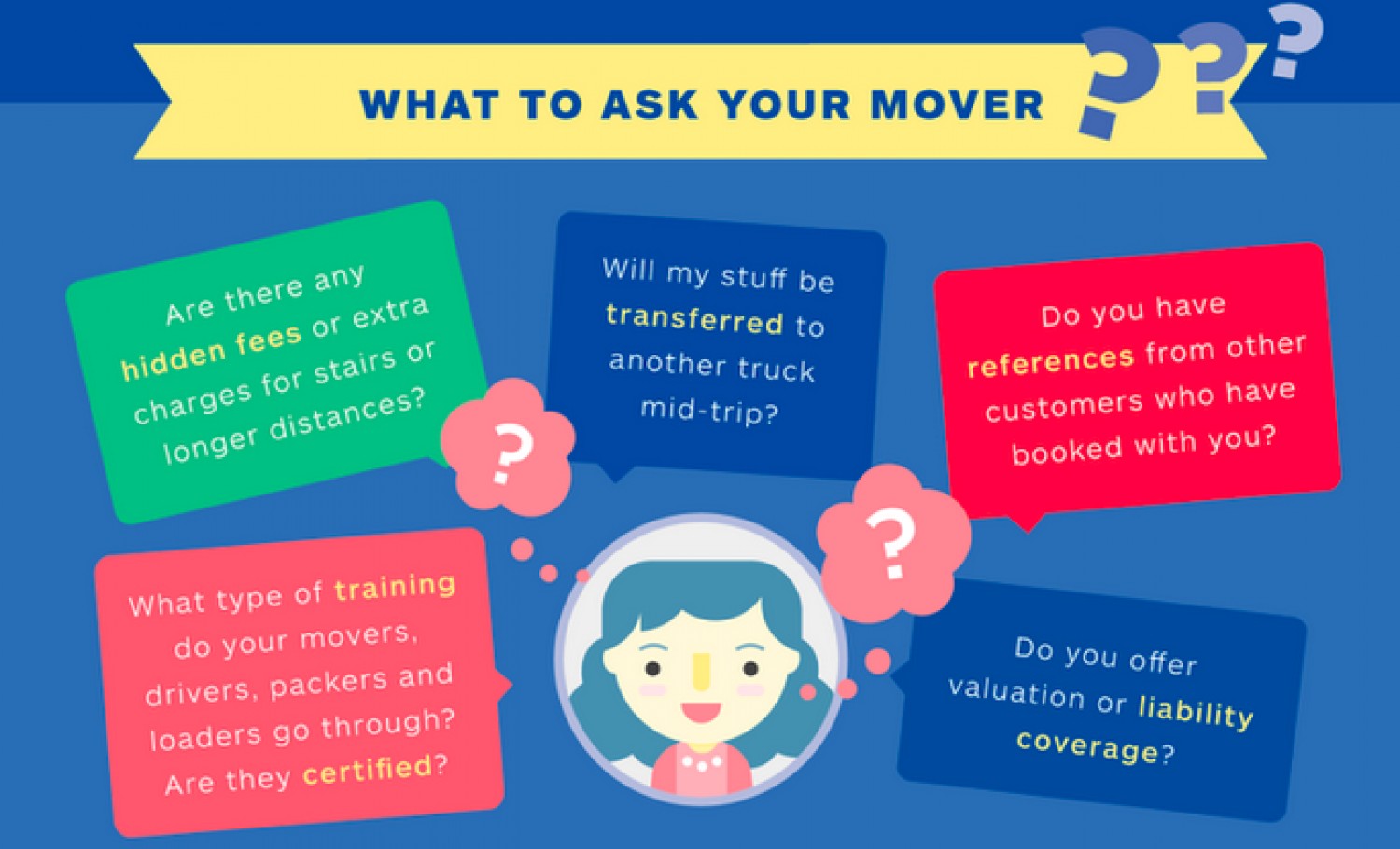 WHAT TO ASK YOUR MOVER

???

Are there any hidden fees or extra charges for stairs or longer distances?

Will my stuff be transferred to another truck mid-trip?

Do you have references from other customers who have booked with you?

?

?

What type of training do your movers, drivers, packers and loaders go through? Are they certified?

Do you offer valuation or liability coverage?