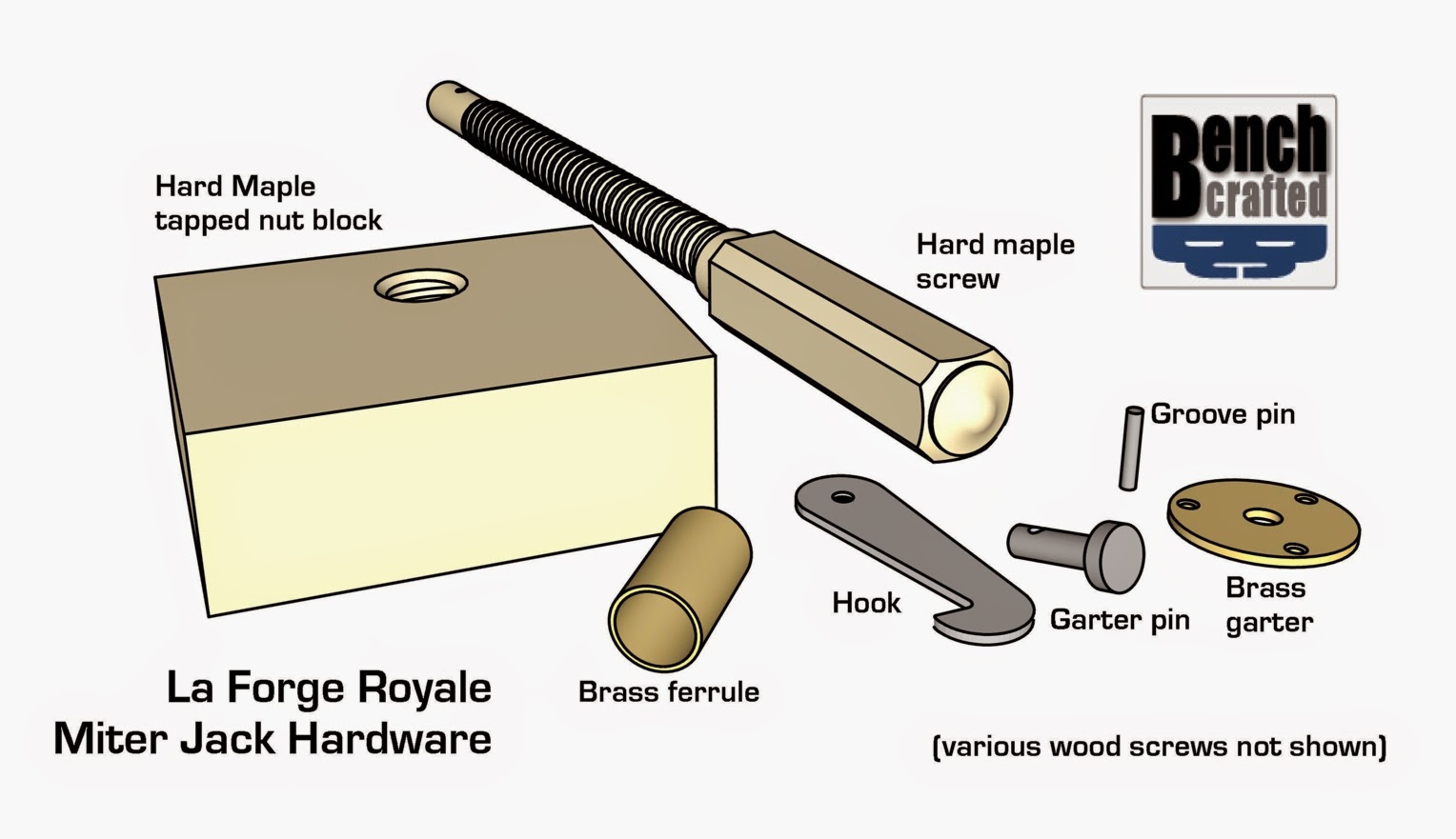 Hard Maple
tapped nut block

Hard maple
screw

Bench
crafted

Groove pin

Hook

Garter pin

Brass
garter

Brass ferrule

La Forge Royale
Miter Jack Hardware

(various wood screws not shown)