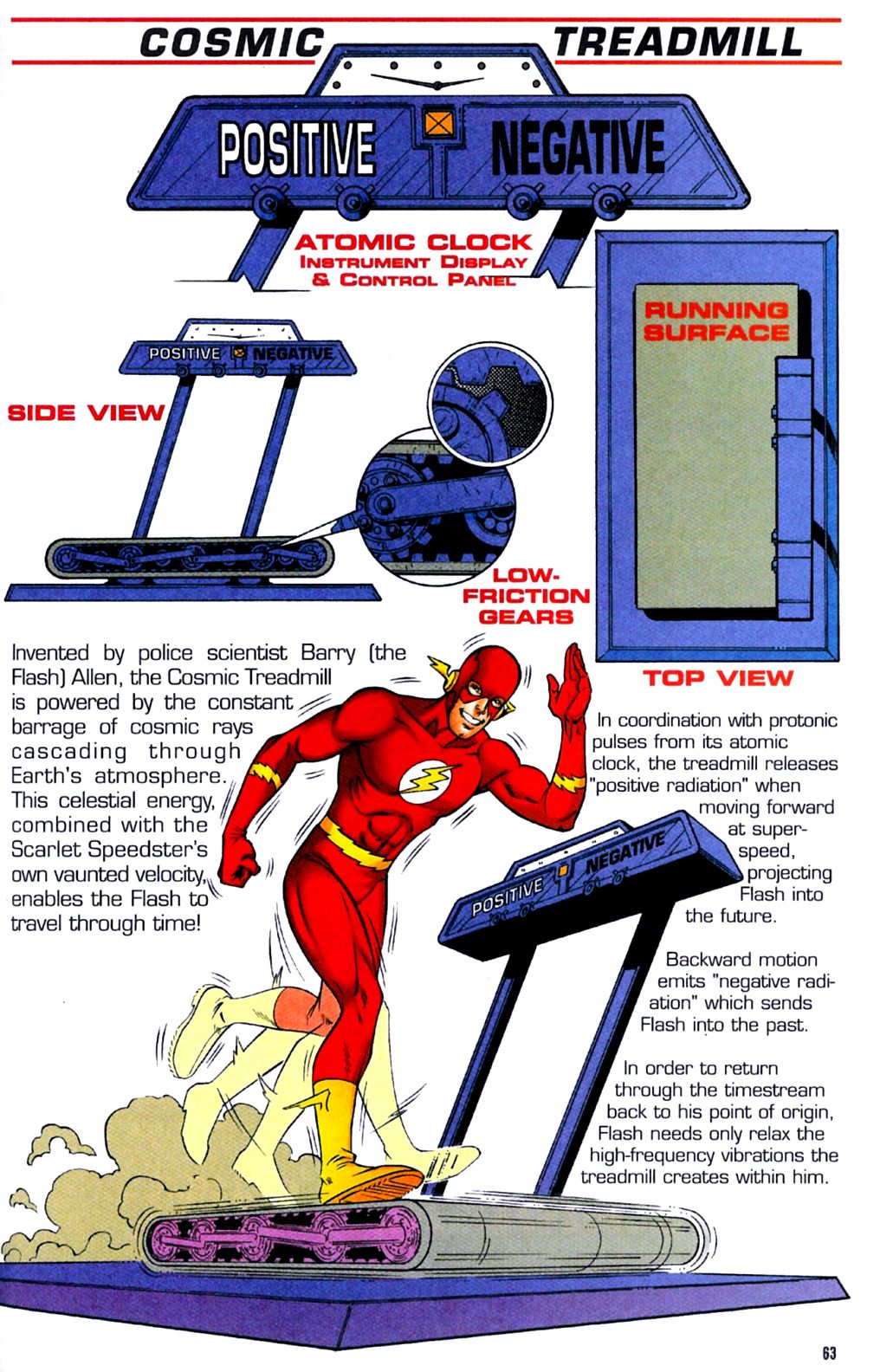 COSMIC TREADMILL

POSITIVE NEGATIVE

ATOMIC CLOCK
INSTRUMENT DISPLAY
& CONTROL PANEL

POSITIVE NEGATIVE

SIDE VIEW

RUNNING SURFACE

LOW-FRICTION GEARS

TOP VIEW

Invented by police scientist Barry (the Flash) Allen, the Cosmic Treadmill is powered by the constant barrage of cosmic rays cascading through Earth's atmosphere. This celestial energy, combined with the Scarlet Speedster's own vaunted velocity, enables the Flash to travel through time!

In coordination with protonic pulses from its atomic clock, the treadmill releases "positive radiation" when moving forward at super-speed, projecting Flash into the future.

POSITIVE NEGATIVE

Backward motion emits "negative radiation" which sends Flash into the past.

In order to return through the timestream back to his point of origin, Flash needs only relax the high-frequency vibrations the treadmill creates within him.

63