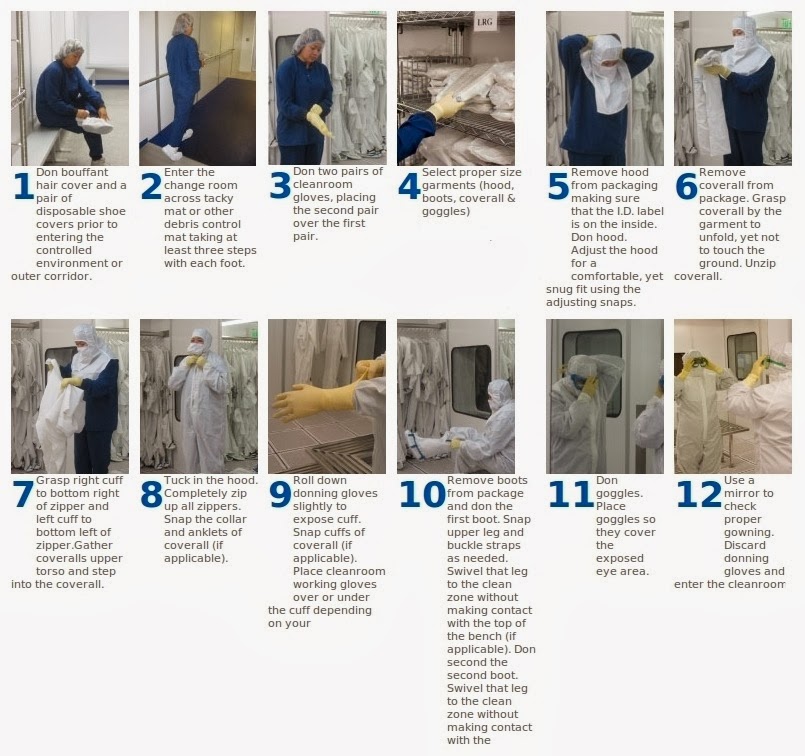 LRG

1 Don bouffant hair cover and a pair of disposable shoe covers prior to entering the controlled environment or outer corridor.

2 Enter the change room across tacky mat or other debris control mat taking at least three steps with each foot.

3 Don two pairs of cleanroom gloves, placing the second pair over the first pair.

4 Select proper size garments (hood, boots, coverall & goggles)

5 Remove hood from packaging making sure that the I.D. label is on the inside. Don hood. Adjust the hood for a comfortable, yet snug fit using the adjusting snaps.

6 Remove coverall from package. Grasp coverall by the garment to unfold, yet not to touch the ground. Unzip coverall.

7 Grasp right cuff to bottom right of zipper and left cuff to bottom left of zipper.Gather coveralls upper torso and step into the coverall.

8 Tuck in the hood. Completely zip up all zippers. Snap the collar and anklets of coverall (if applicable).

9 Roll down donning gloves slightly to expose cuff. Snap cuffs of coverall (if applicable). Place cleanroom working gloves over or under the cuff depending on your

10 Remove boots from package and don the first boot. Snap upper leg and buckle straps as needed. Swivel that leg to the clean zone without making contact with the top of the bench (if applicable). Don second the second boot. Swivel that leg to the clean zone without making contact with the

11 Don goggles. Place goggles so they cover the exposed eye area.

12 Use a mirror to check proper gowning. Discard donning gloves and enter the cleanroom