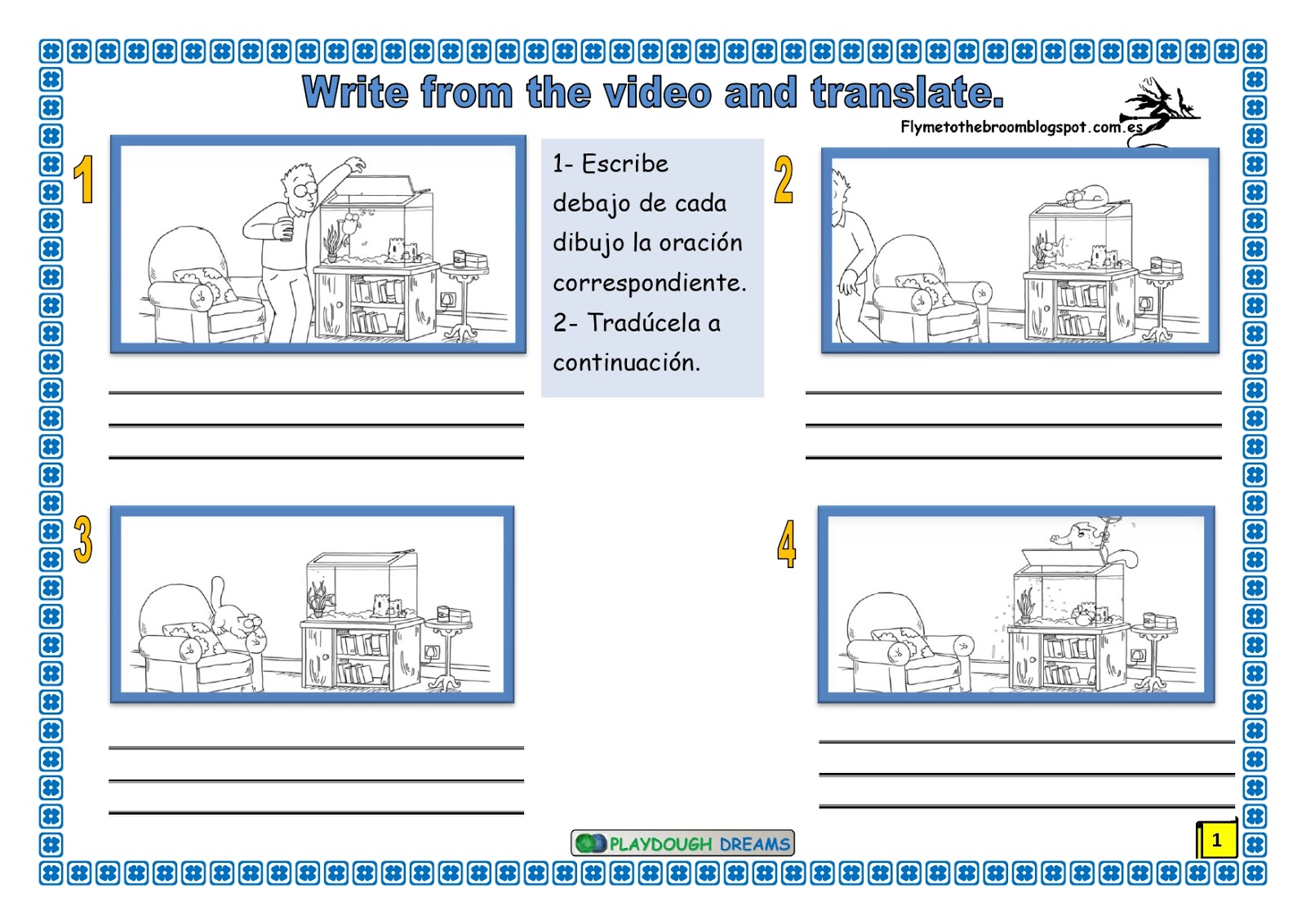 Write from the video and translate.

Flymetothebroomblogspot.com.es

1

1- Escribe debajo de cada dibujo la oración correspondiente.
2- Tradúcela a continuación.

2

3

4

PLAYDOUGH DREAMS

1